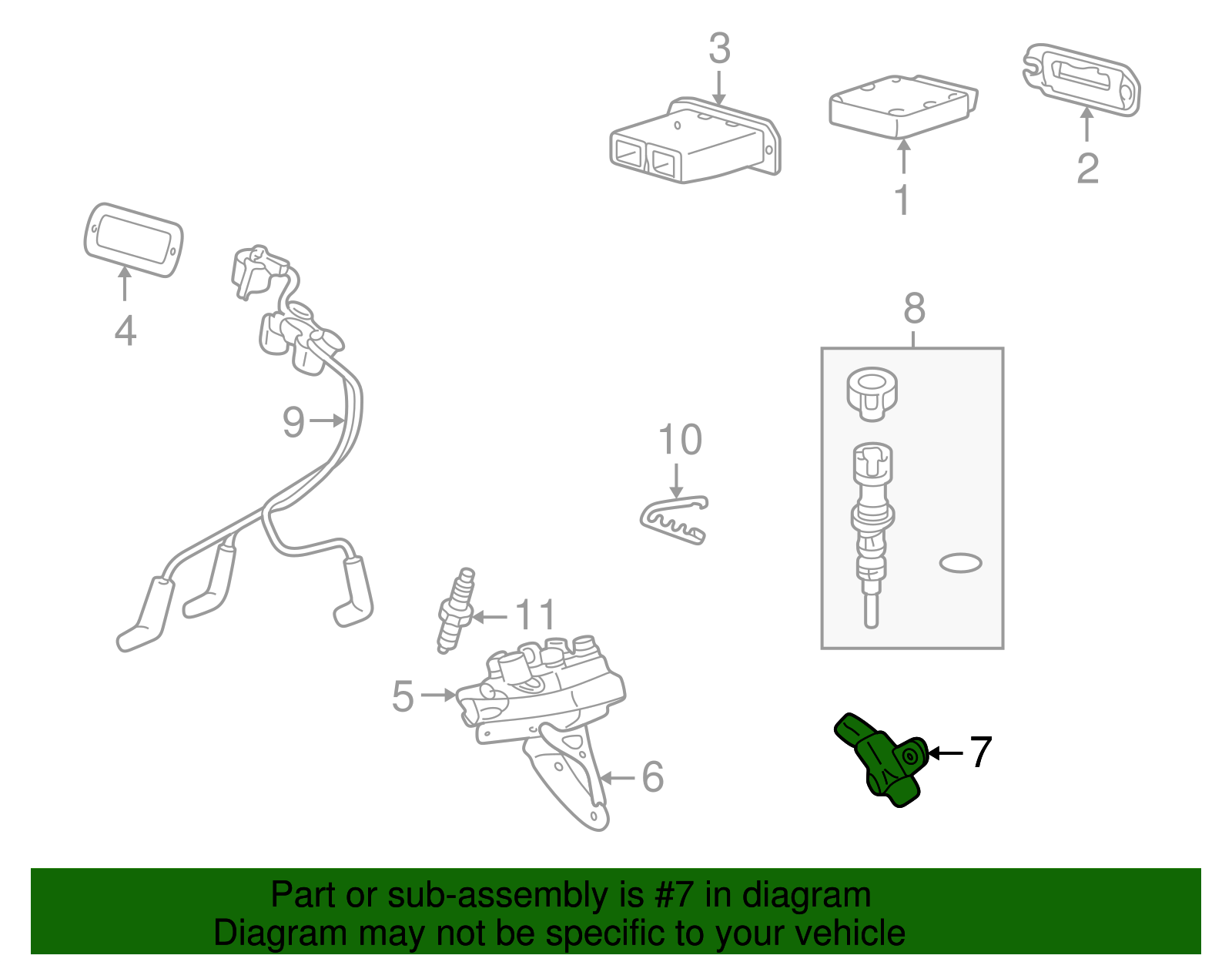 3
1
2
4
9
8
10
11
5
6
7

Part or sub-assembly is #7 in diagram
Diagram may not be specific to your vehicle