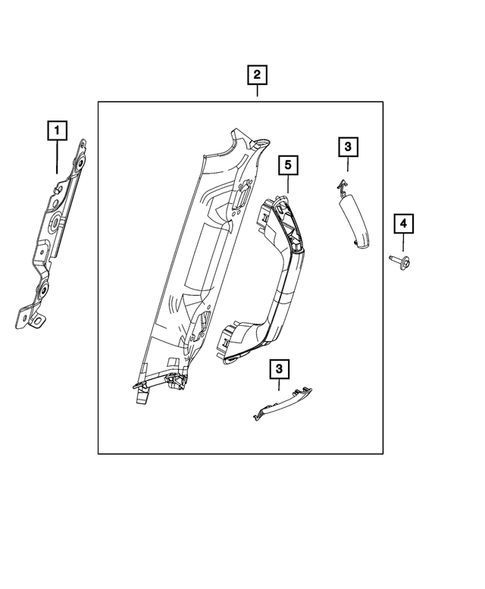 2
1
3
5
4
3