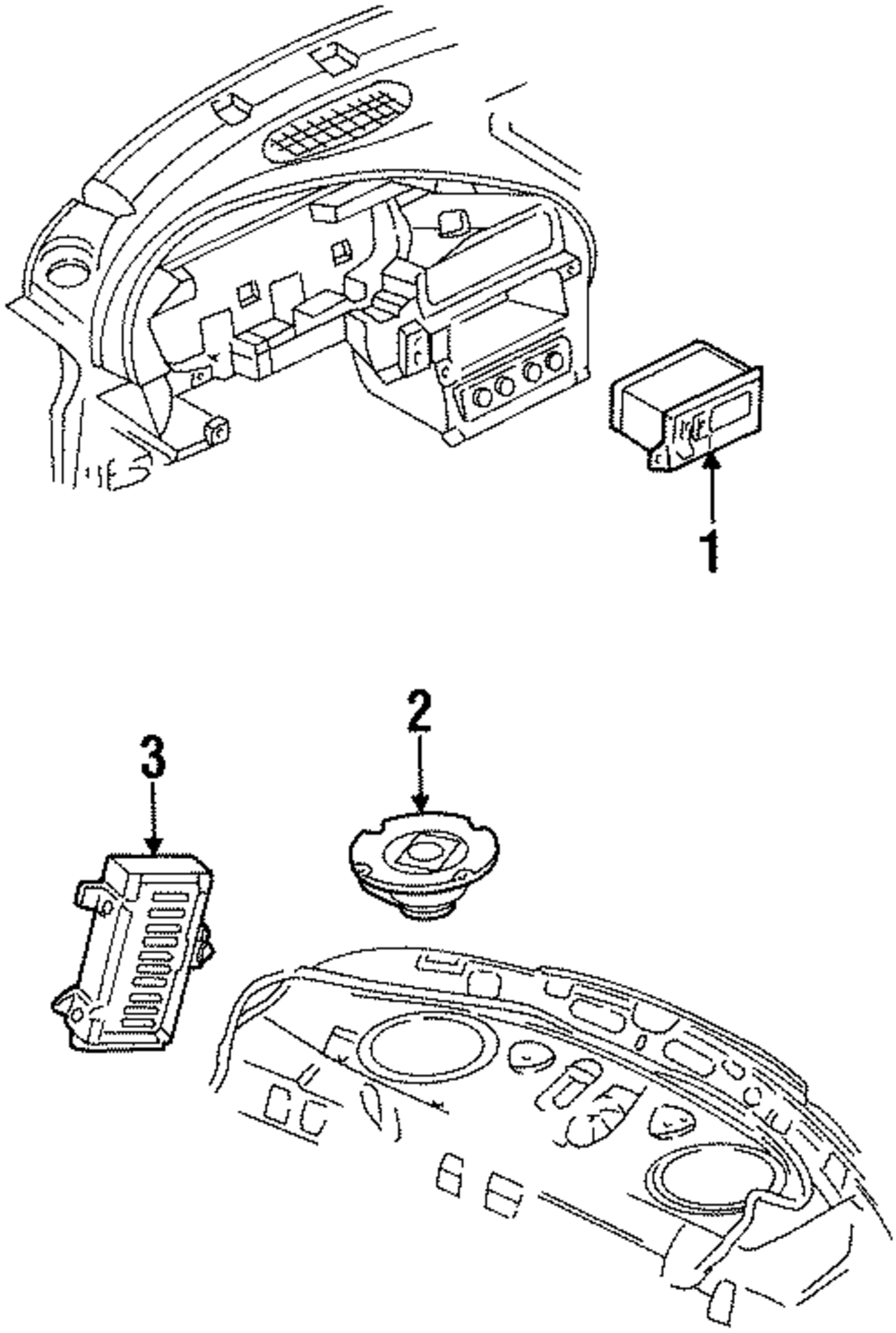 1

2

3