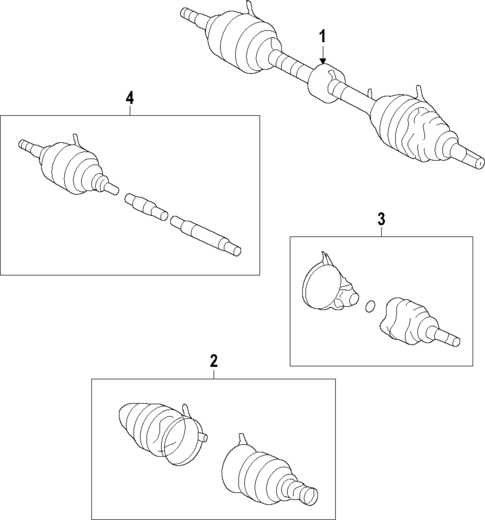 1
4
3
2