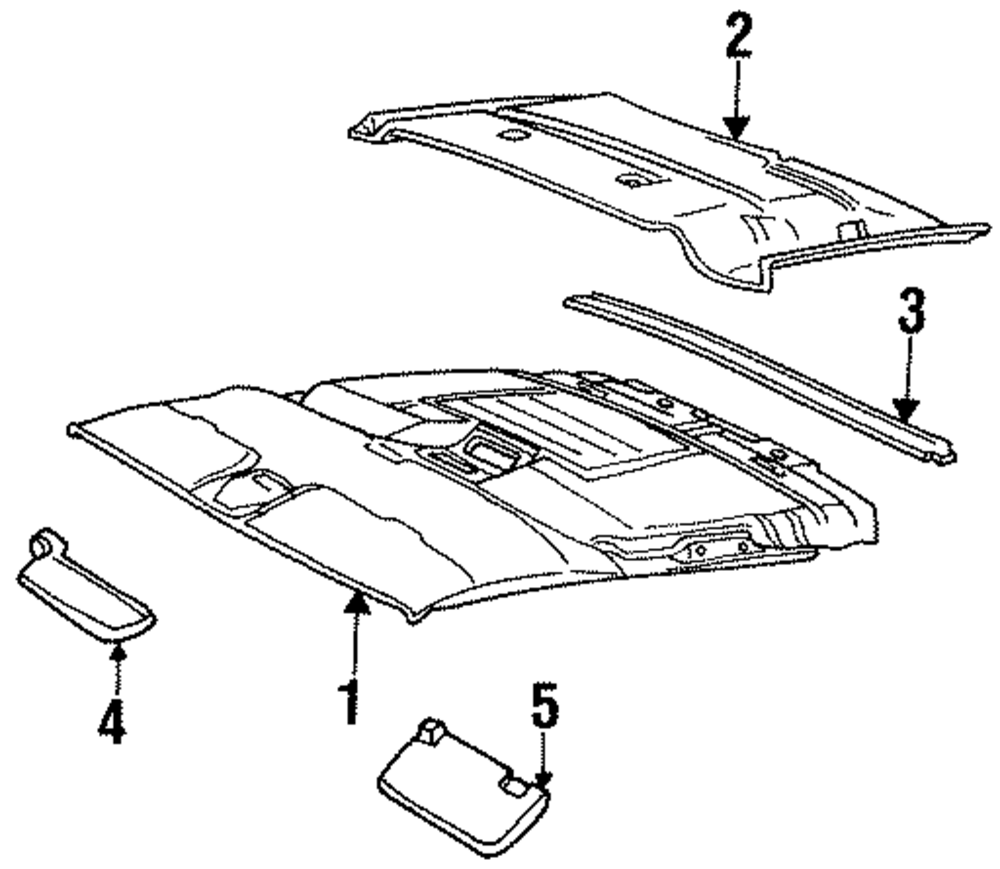 2
3
4
1
5