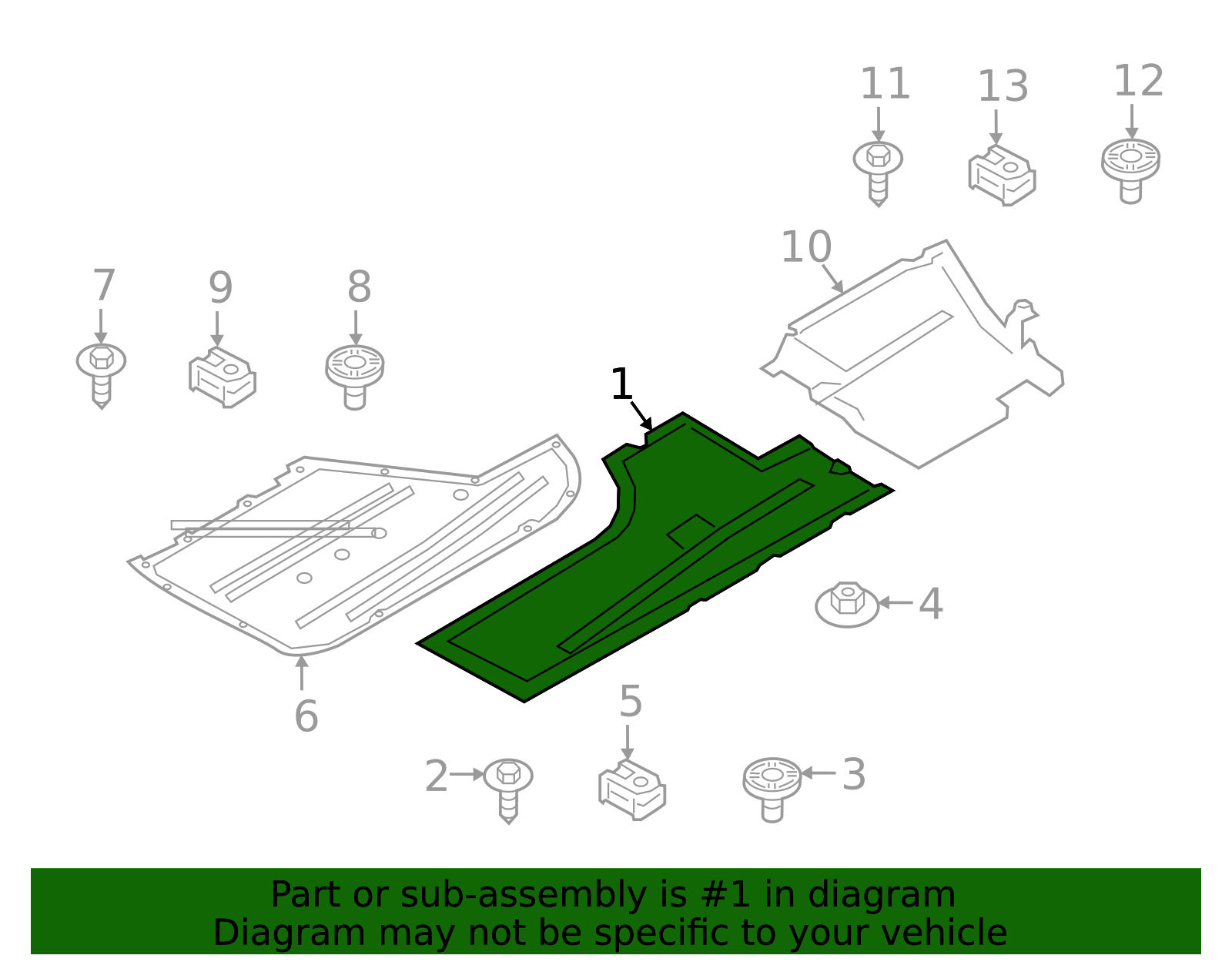 11
13
12
10
7
9
8
1
4
6
5
2
3

Part or sub-assembly is #1 in diagram
Diagram may not be specific to your vehicle