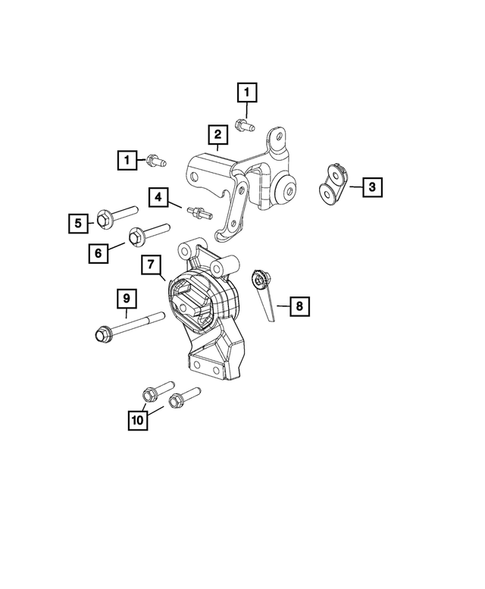 1
2
1
3
4
5
6
7
8
9
10