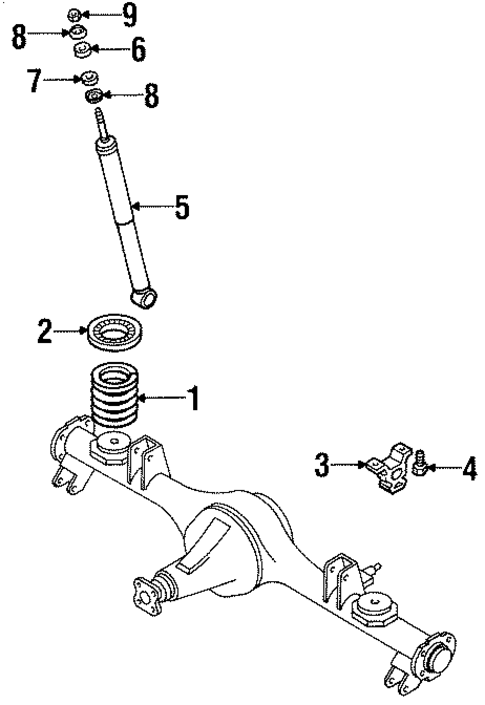 9
8
6
7
8
5
2
1
3
4