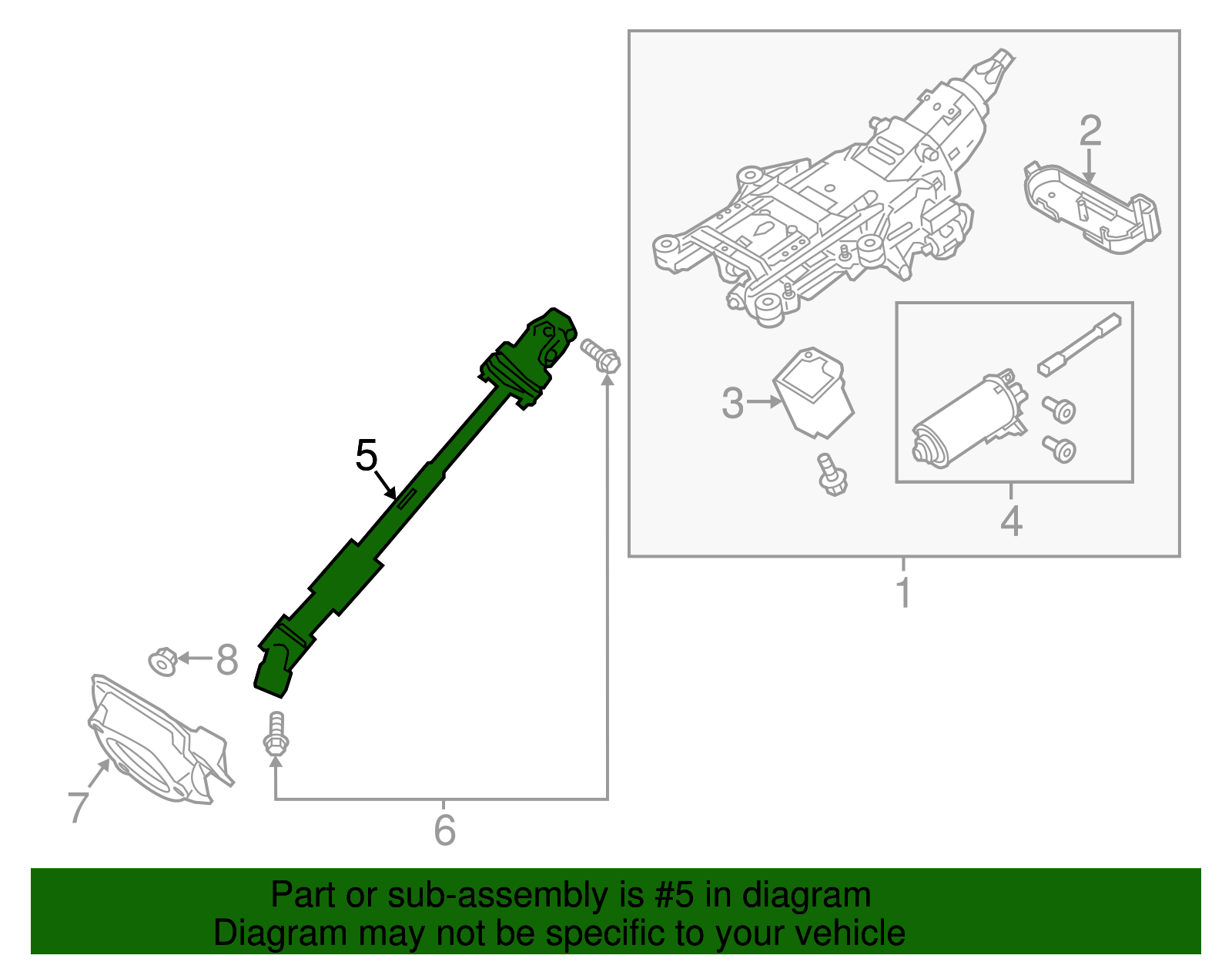 2
3
4
1
5
8
7
6

Part or sub-assembly is #5 in diagram
Diagram may not be specific to your vehicle