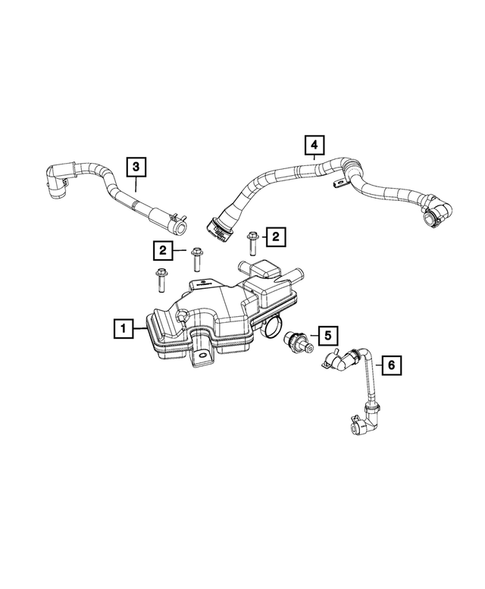 4
3
2
2
1
5
6