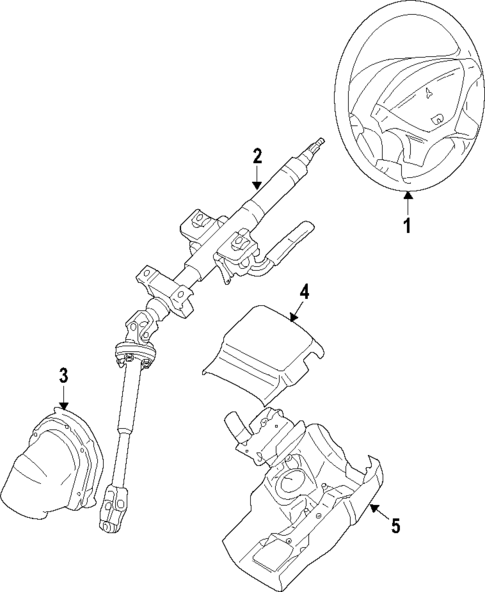 2
1
4
3
5