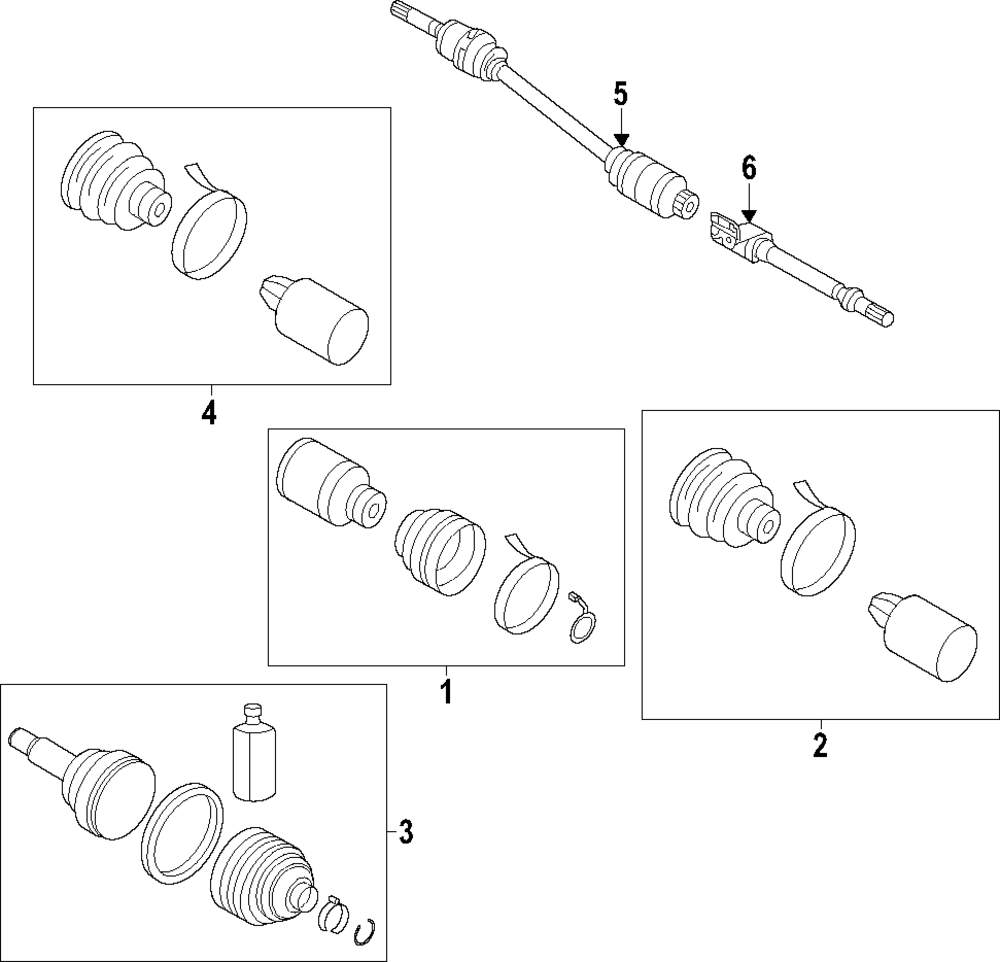 5
6
4
1
2
3