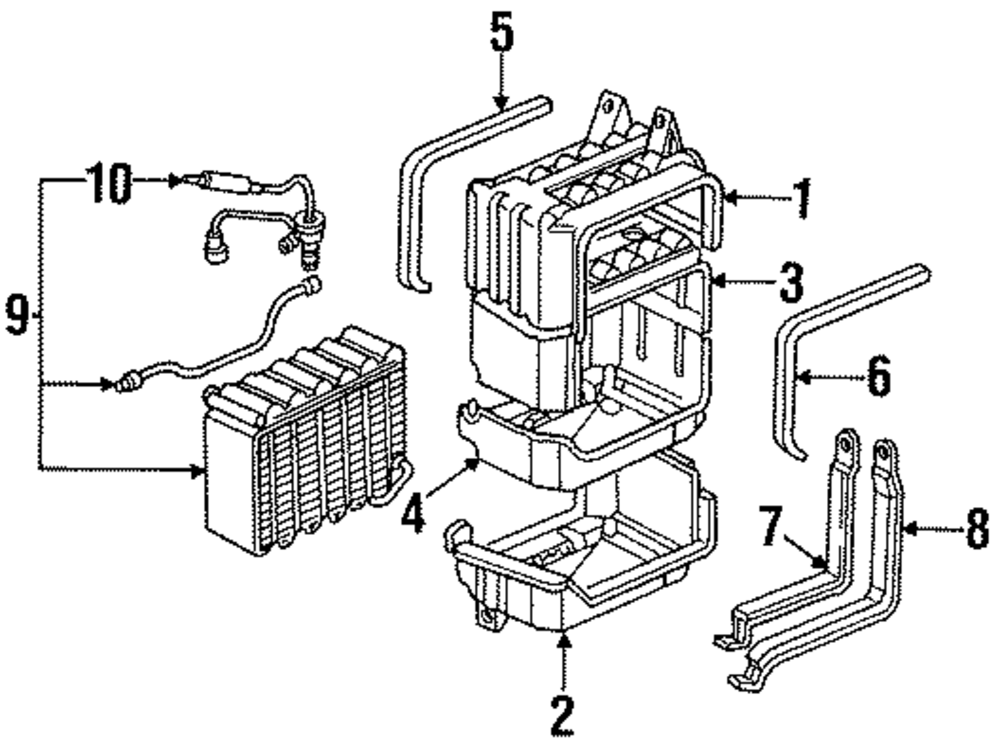 5
10
1
9
3
6
4
7
8
2