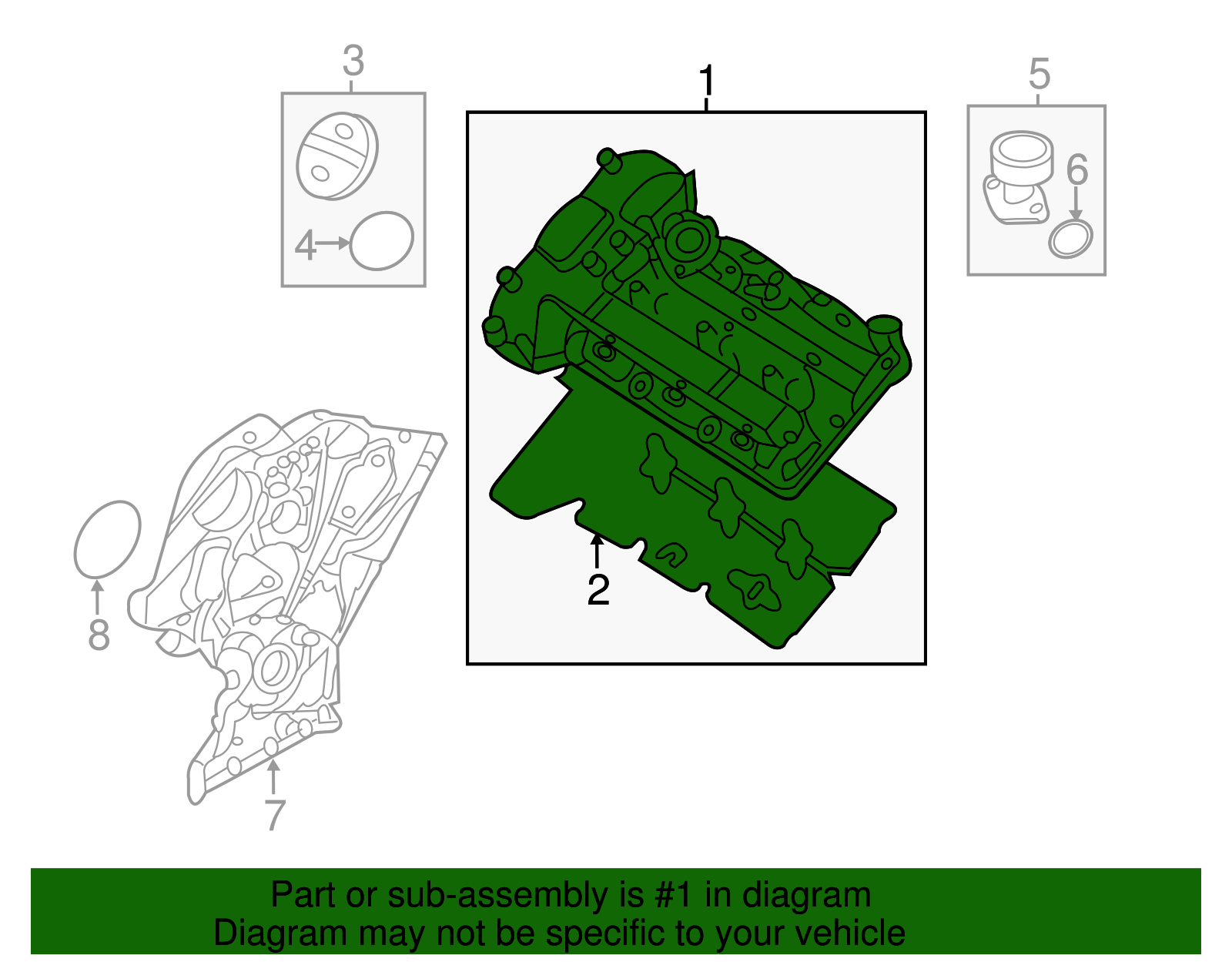 3
1
5
6
4
2
8
7

Part or sub-assembly is #1 in diagram
Diagram may not be specific to your vehicle