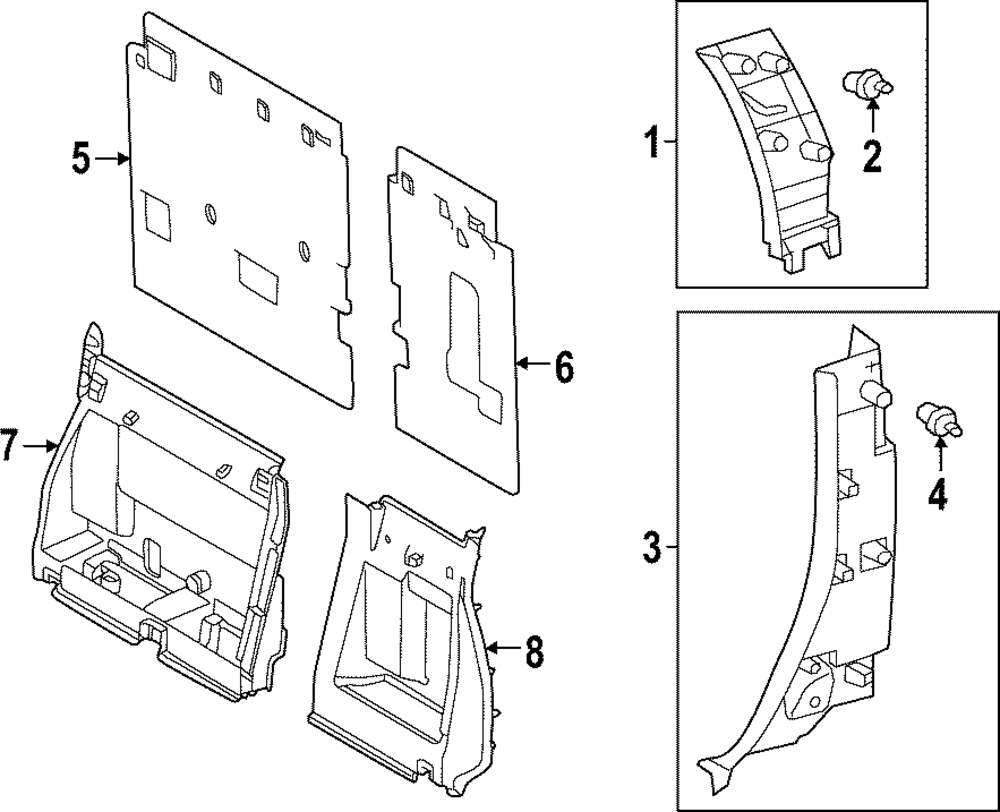 5
6
7
8
1
2
3
4