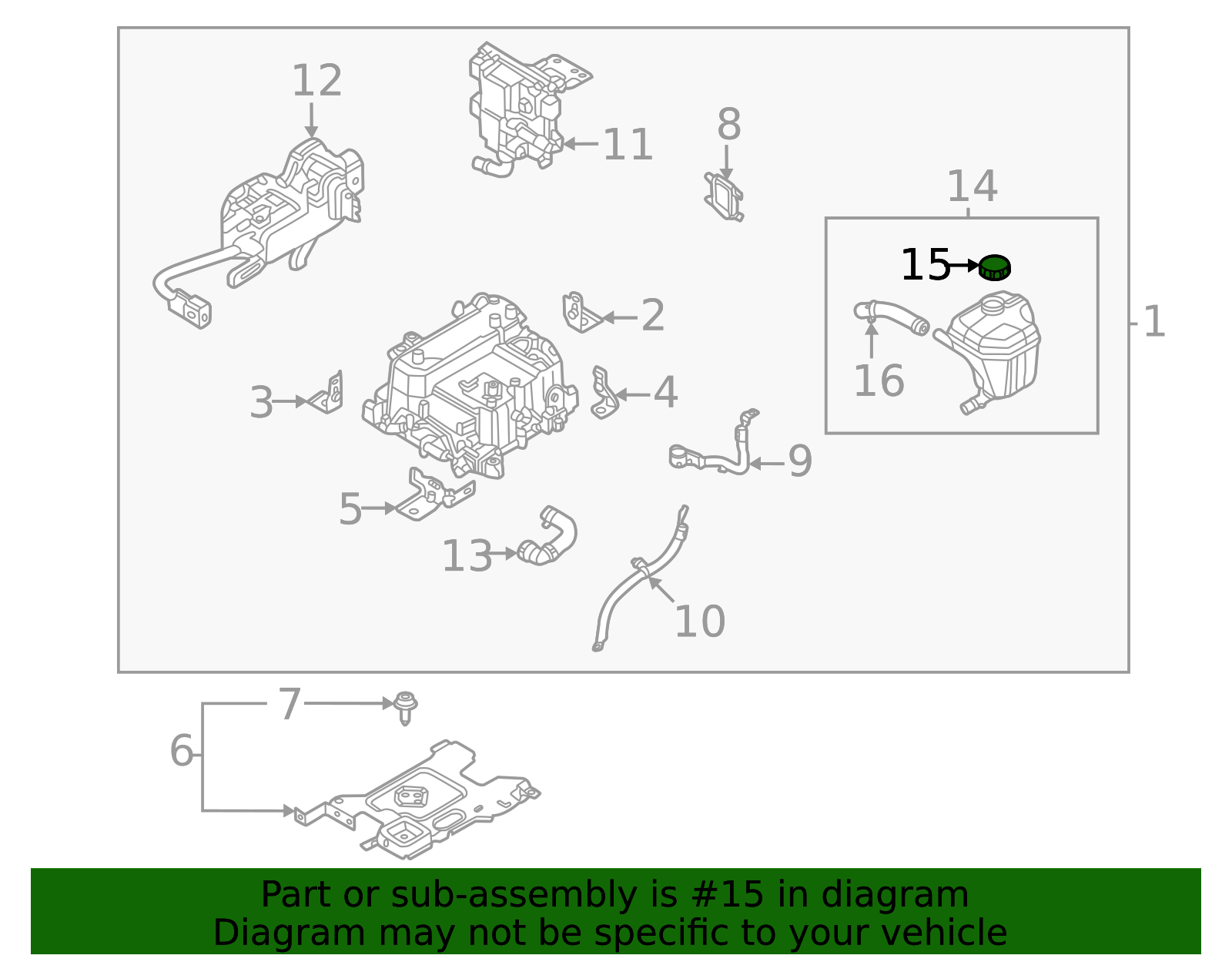 12
11
8
14
15
1
2
16
3
4
9
5
13
10
7
6

Part or sub-assembly is #15 in diagram
Diagram may not be specific to your vehicle