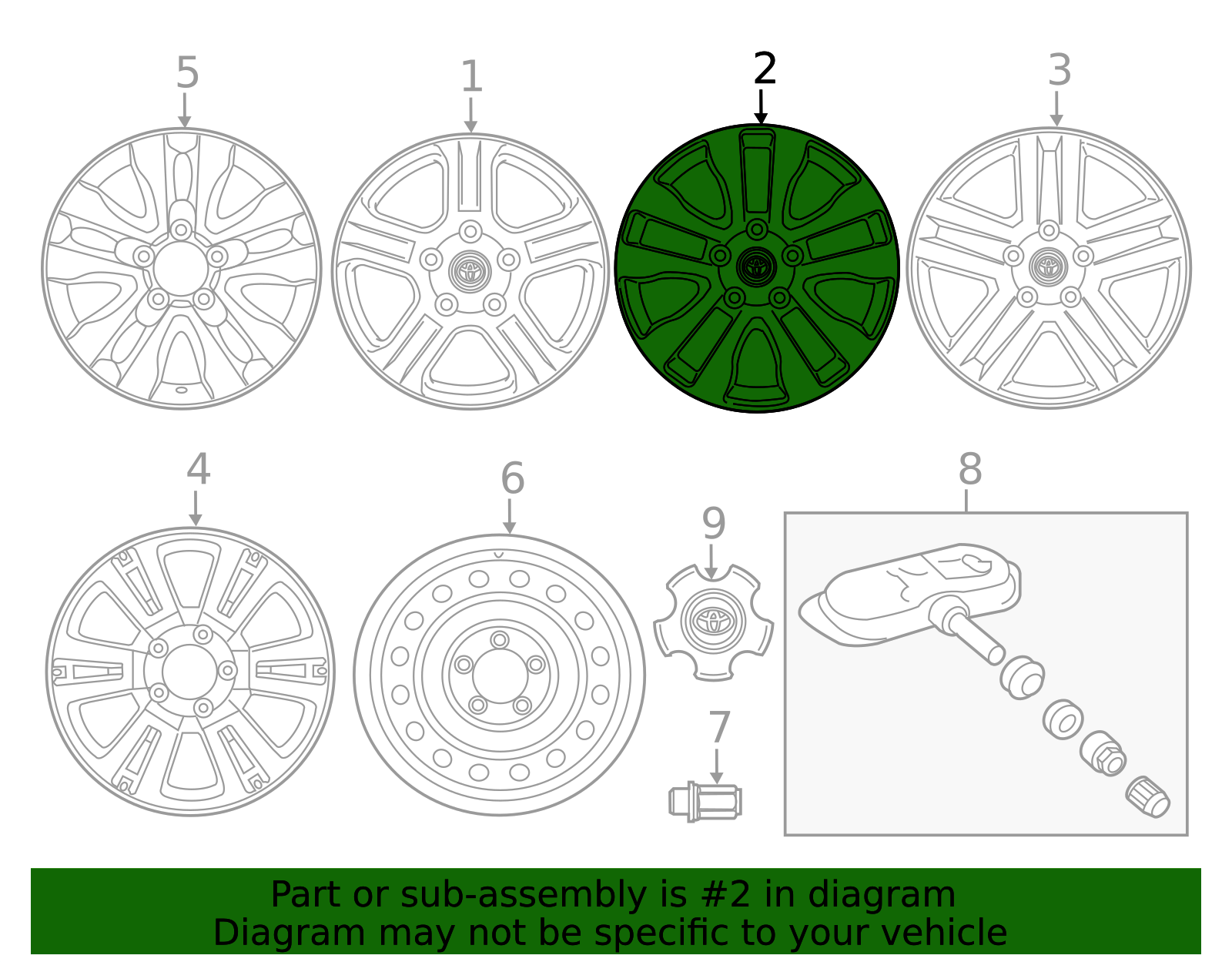 5
1
2
3
4
6
9
8
7

Part or sub-assembly is #2 in diagram
Diagram may not be specific to your vehicle