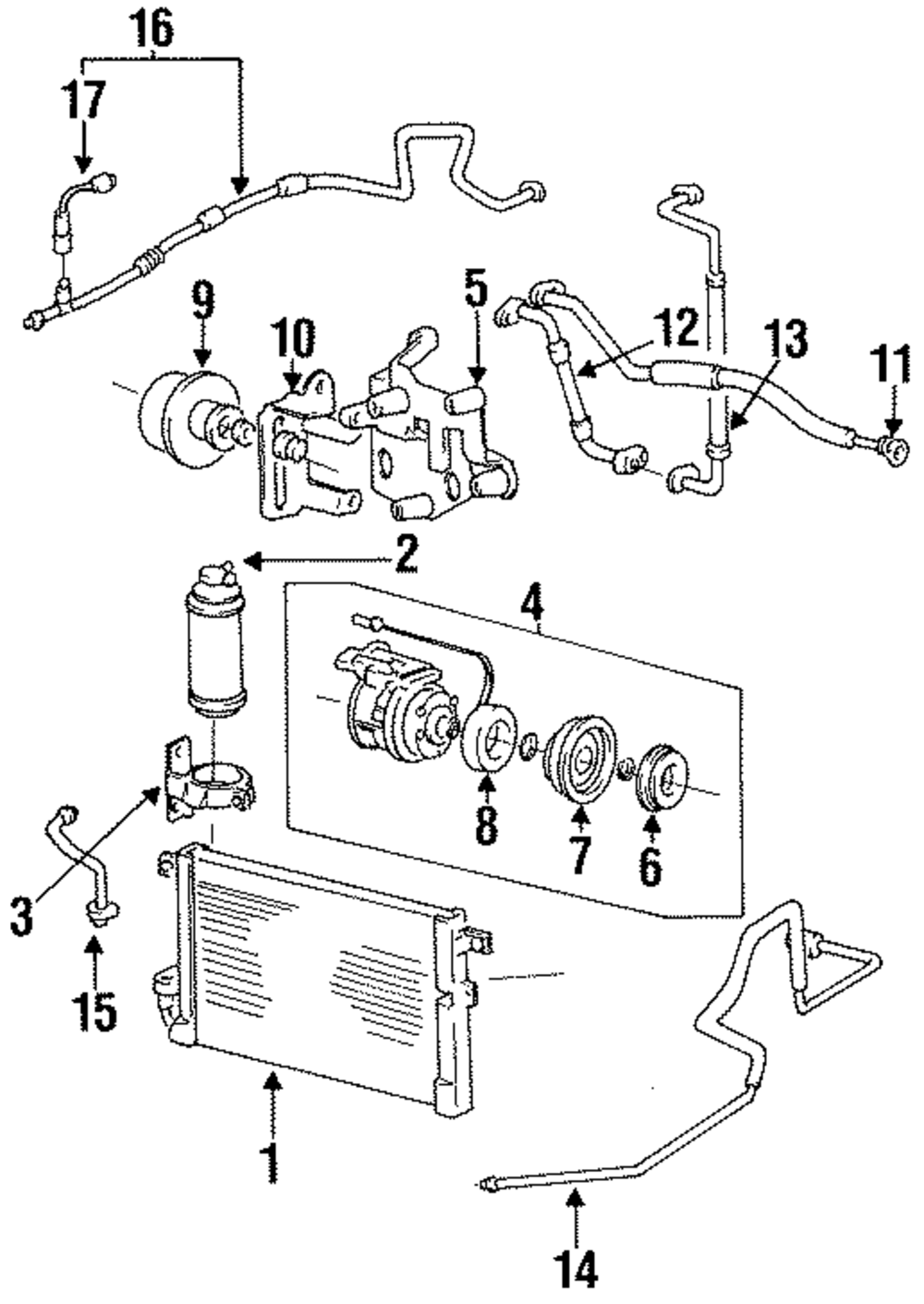 16
17
9
10
5
12
13
11
2
4
8
7
6
3
15
1
14