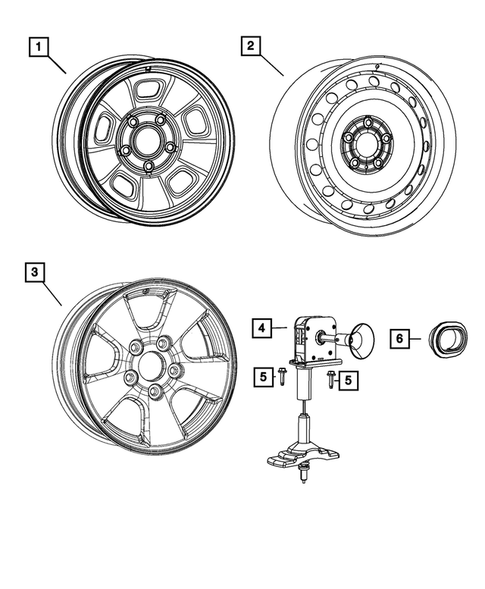 1
2
3
4
5
5
6