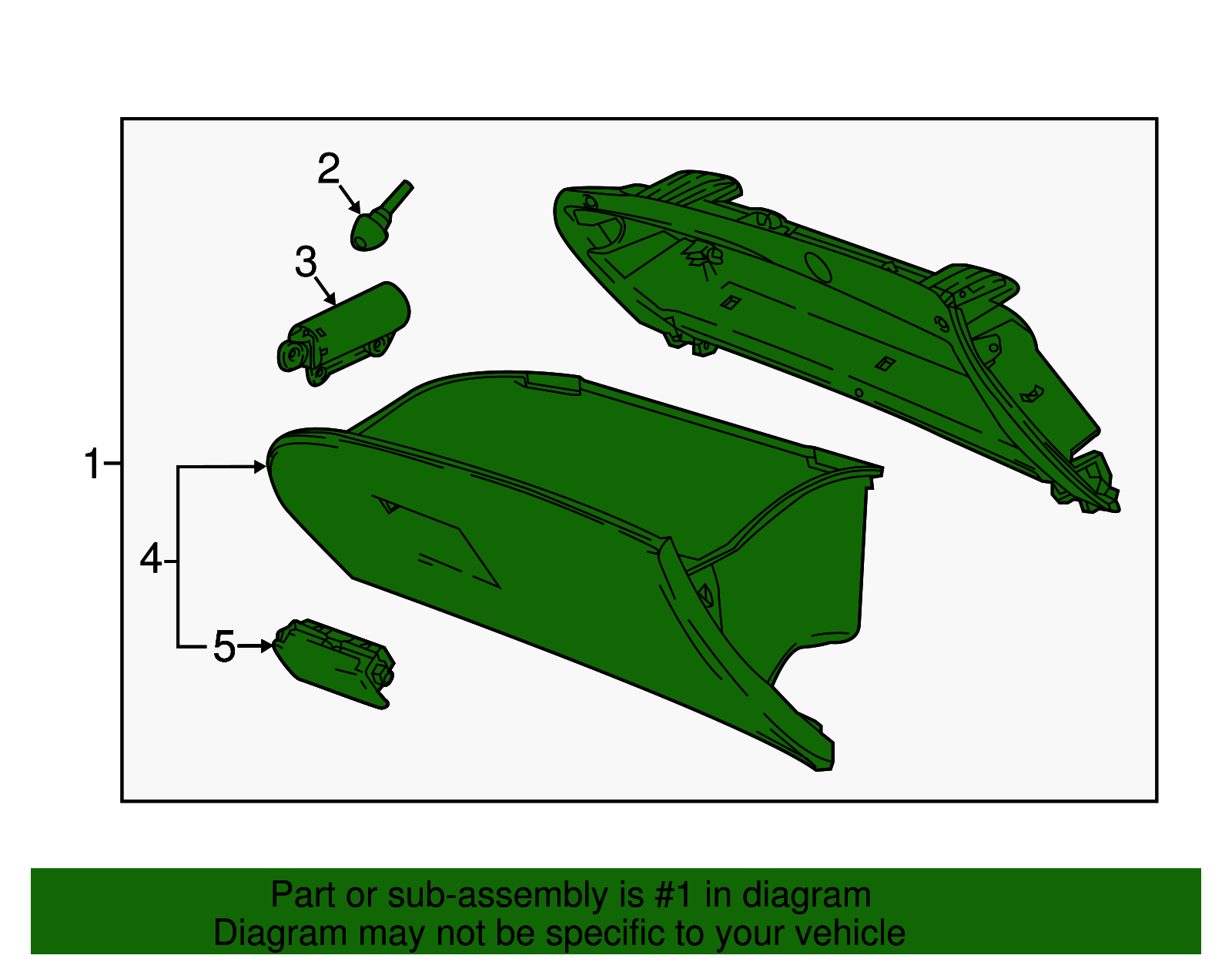 2
3
1
4
5

Part or sub-assembly is #1 in diagram
Diagram may not be specific to your vehicle