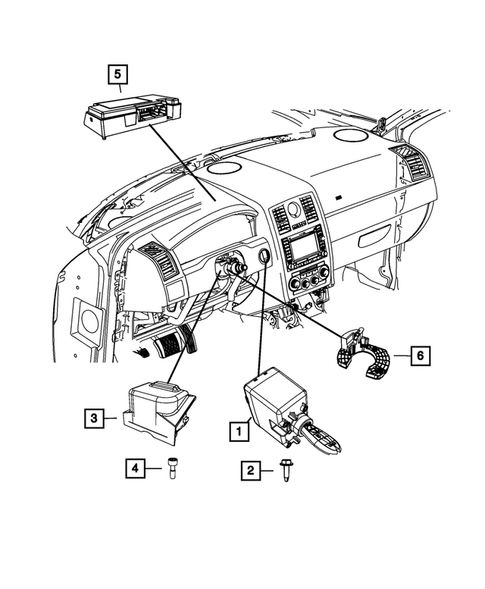 5
6
3
1
4
2