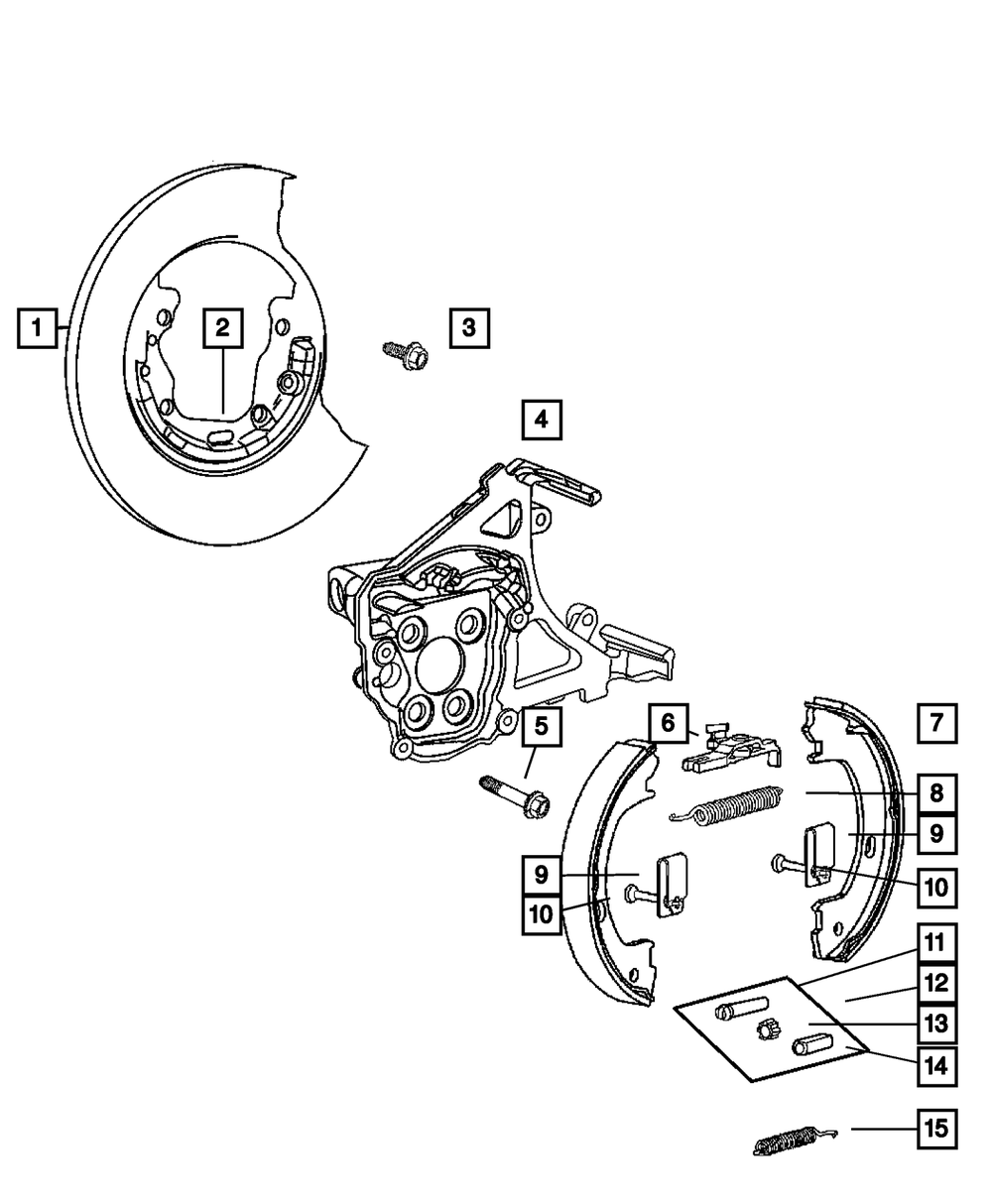 1
2
3
4
5
6
7
8
9
9
10
10
11
12
13
14
15