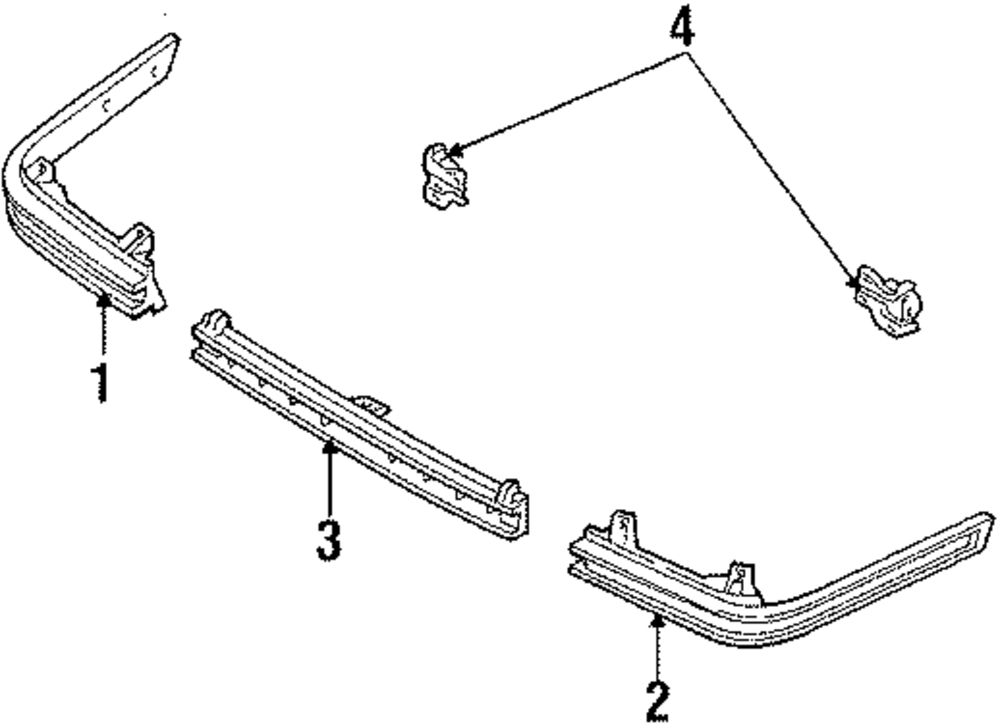 4
1
3
2