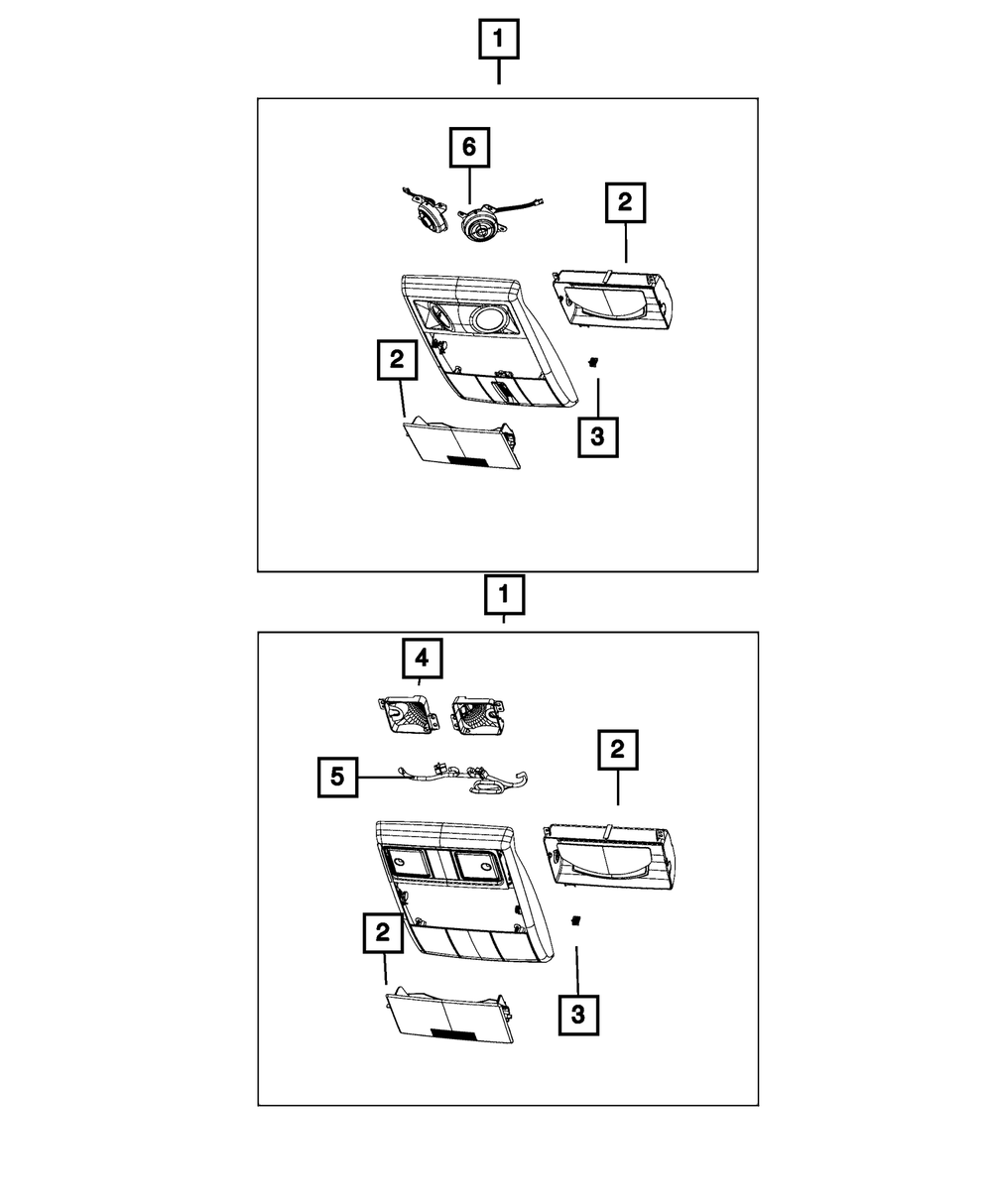 1
6
2
2
3
1
4
5
2
2
3