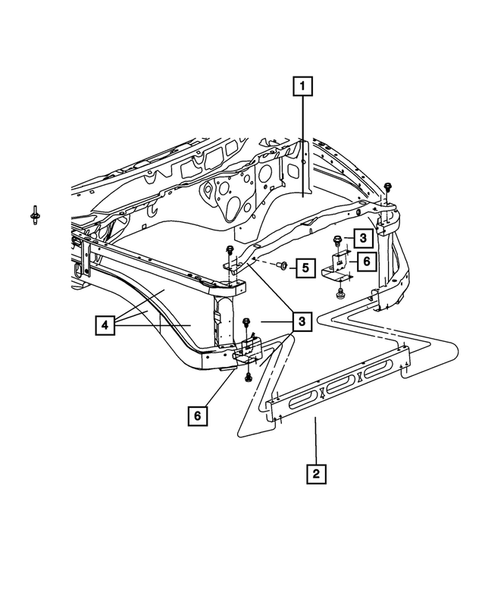 1
3
5
6
4
3
6
2