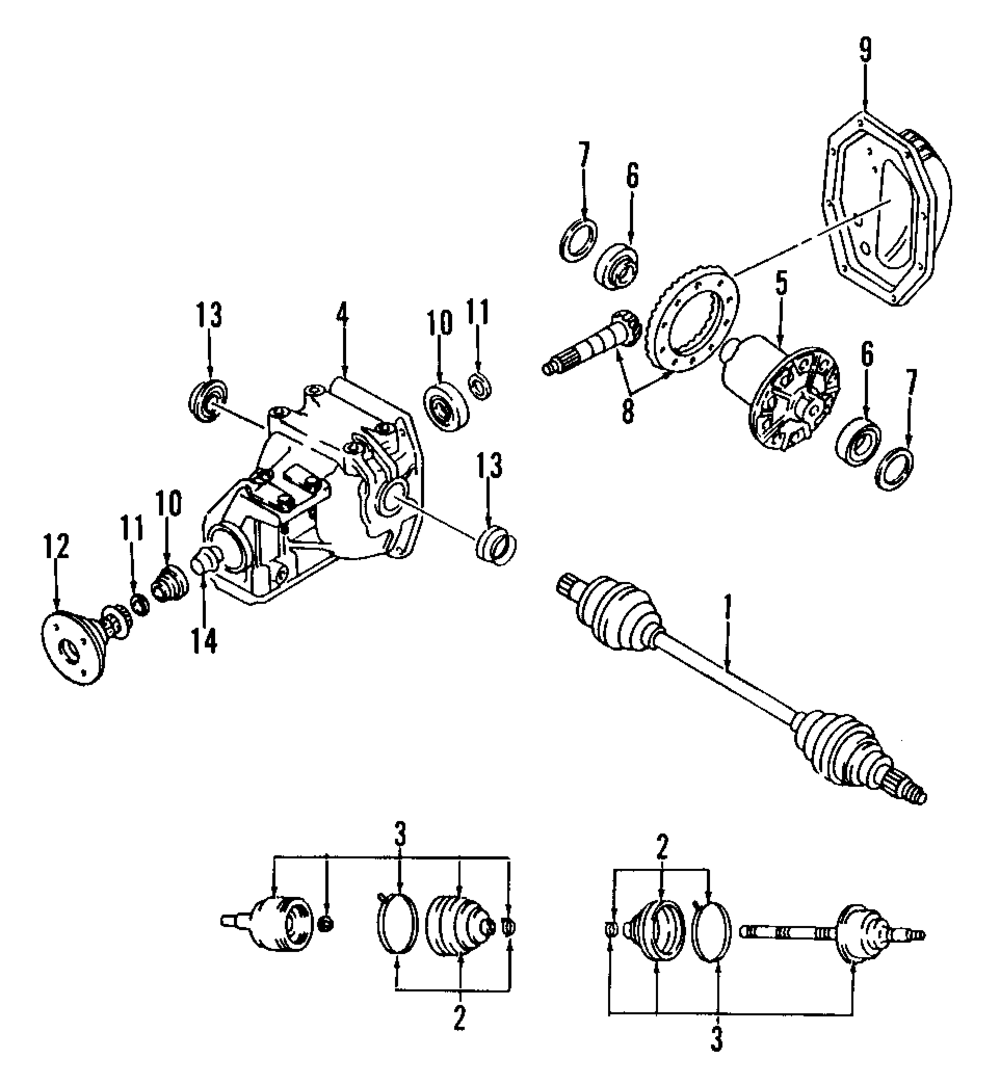 9
7
6
13
4
10
11
5
8
6
7
13
12
11
10
14
1
3
2
2
3