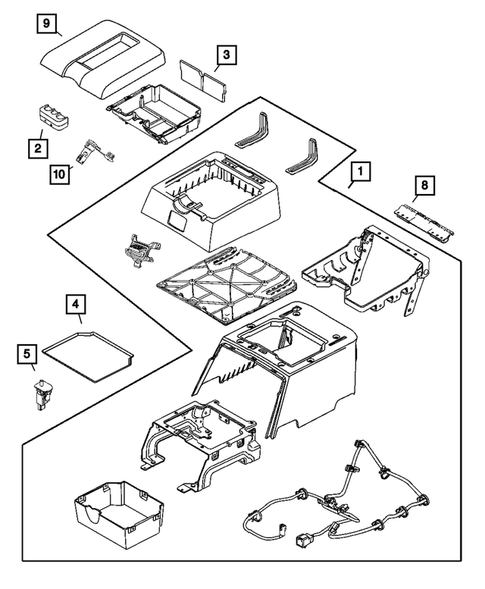 9
3
2
10
1
8
4
5