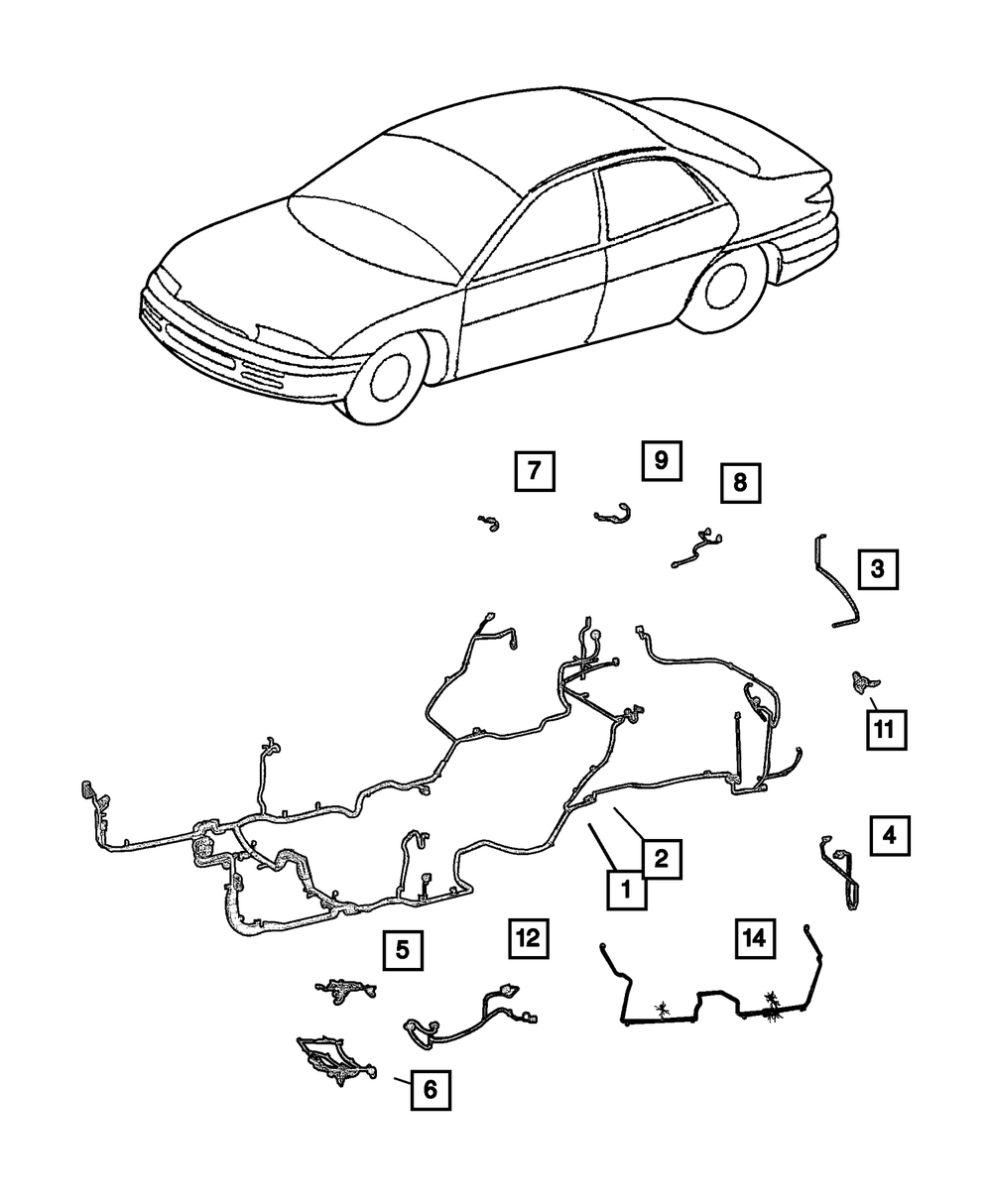 7
9
8
3
11
4
2
1
5
12
14
6