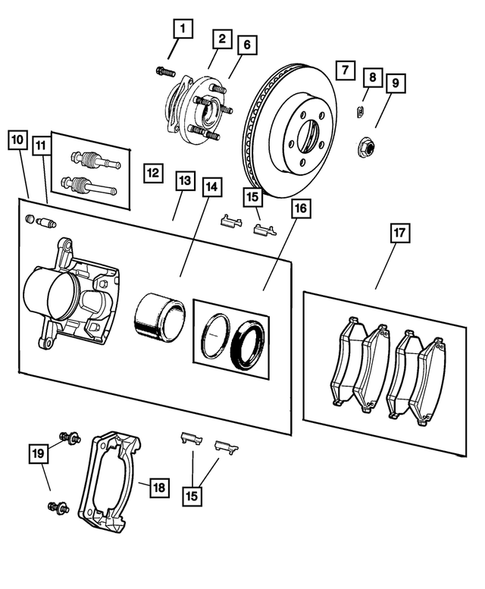 1
2
6
7
8
9
10
11
12
13
14
15
16
17
19
18
15