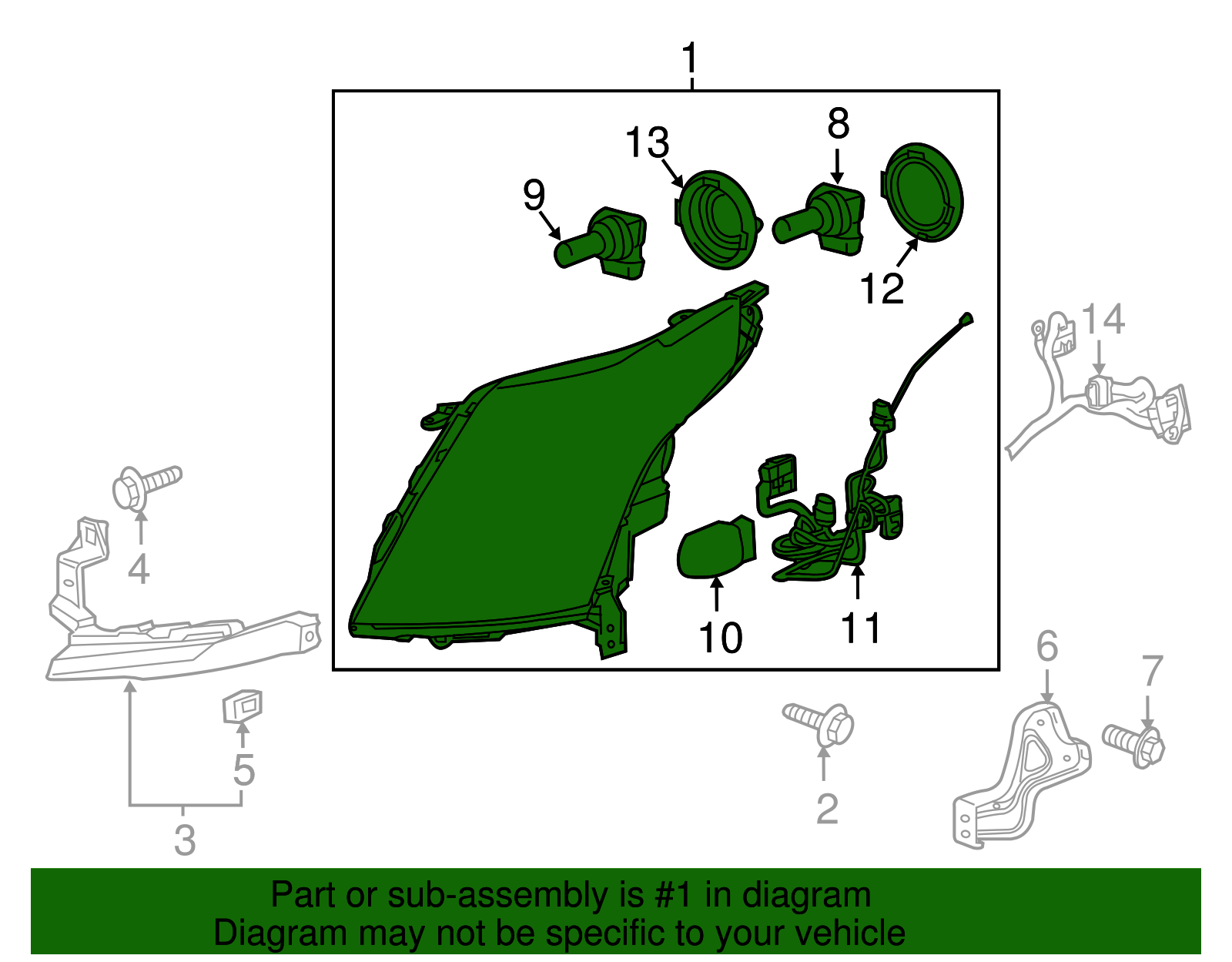 1
13
8
9
12
14
4
10
11
6
7
5
2
3
Part or sub-assembly is #1 in diagram
Diagram may not be specific to your vehicle