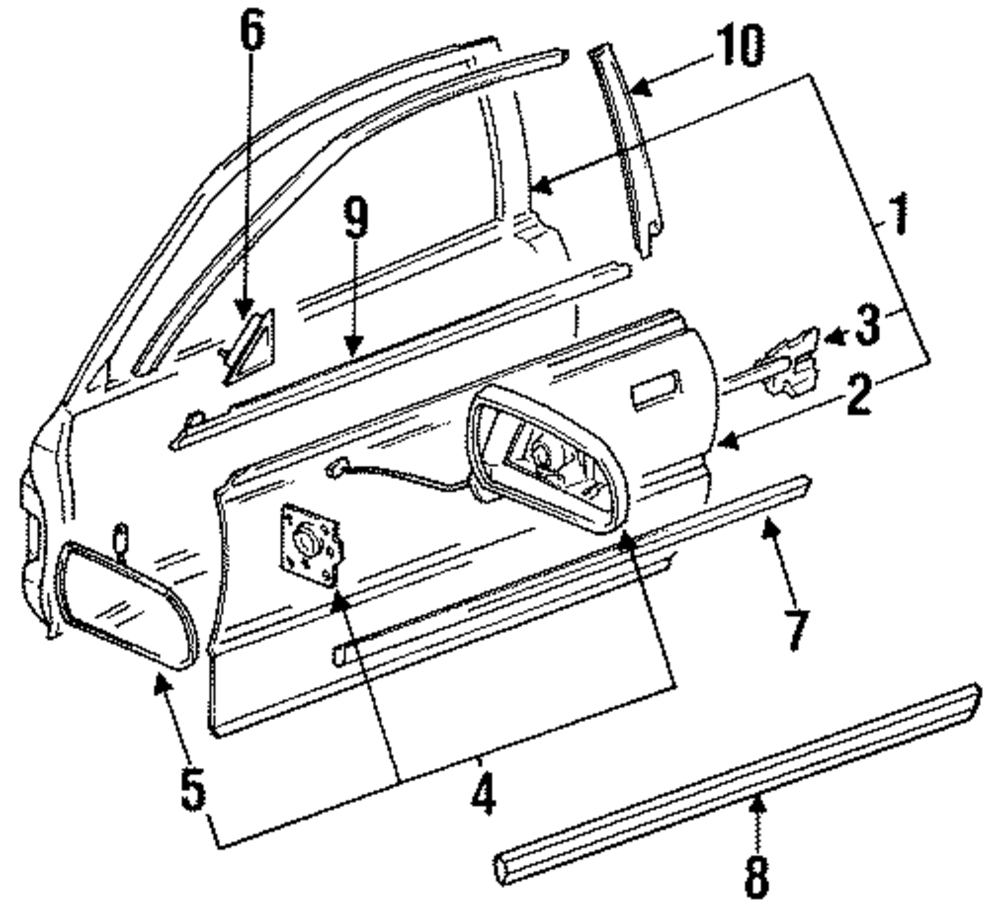 6
10
9
1
3
2
7
5
4
8