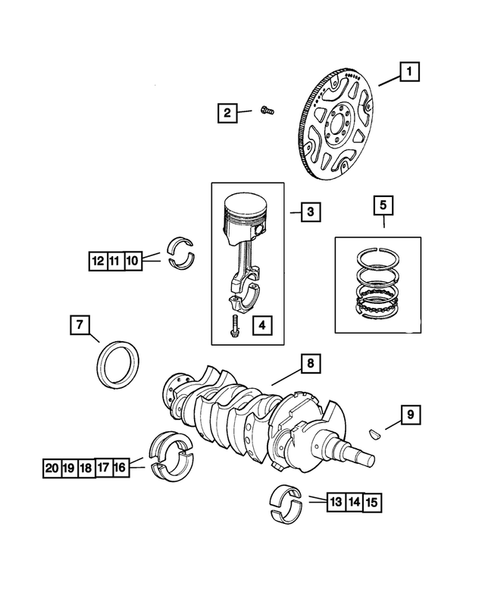 1
2
3
5
12 11 10
4
7
8
9
20 19 18 17 16
13 14 15