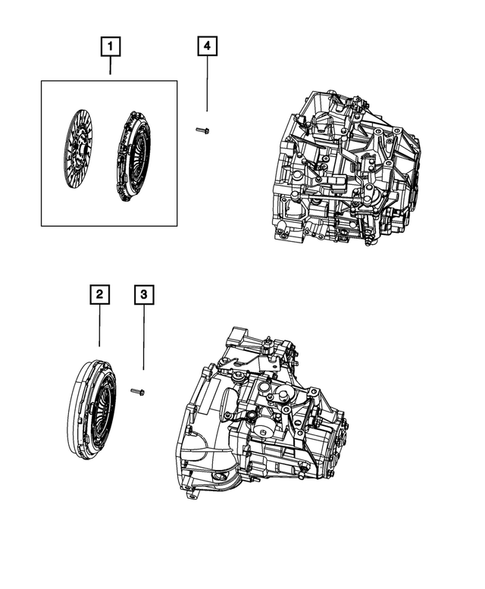 1

4

2

3