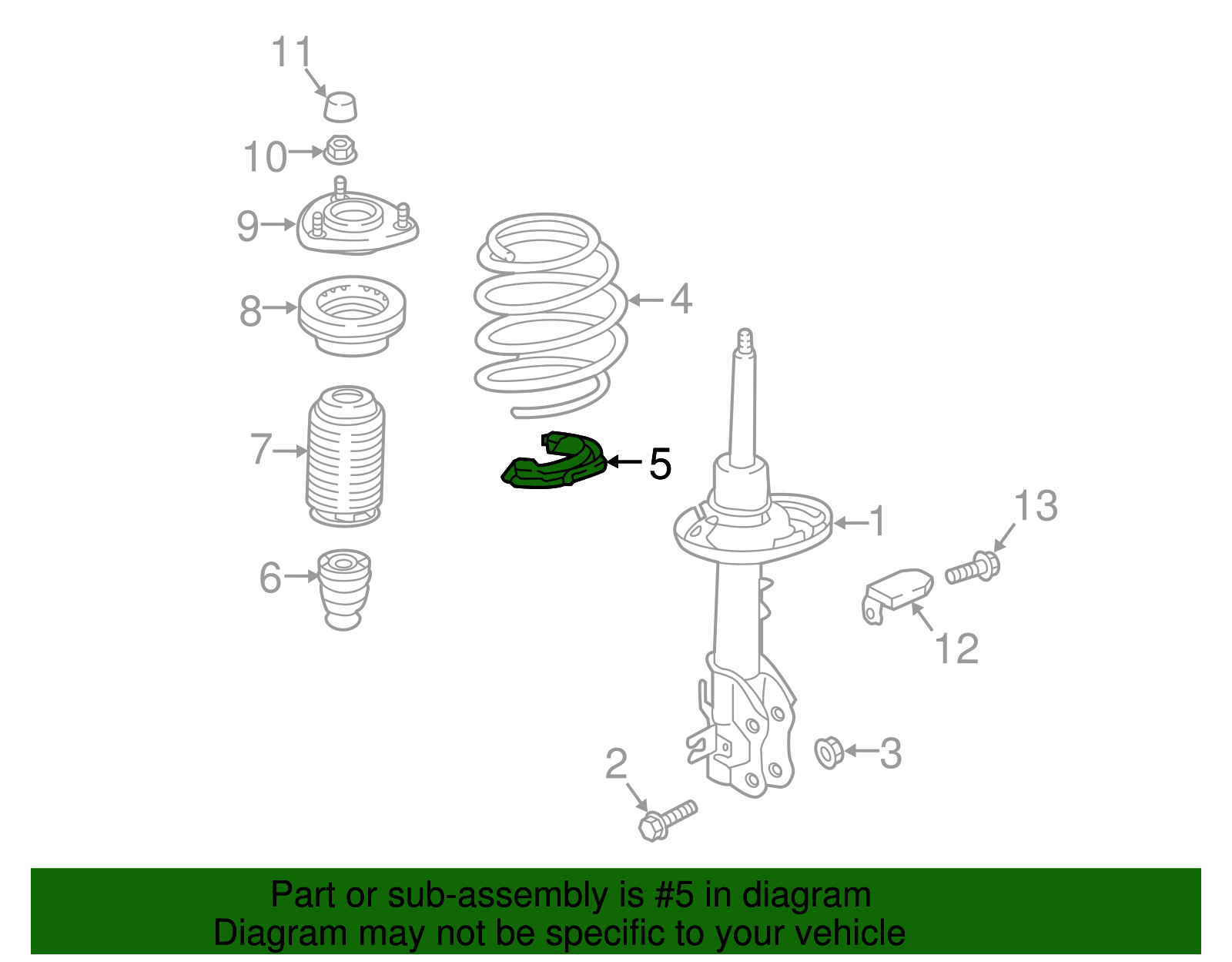 11
10
9
8
4
7
5
1
13
6
12
3
2

Part or sub-assembly is #5 in diagram
Diagram may not be specific to your vehicle