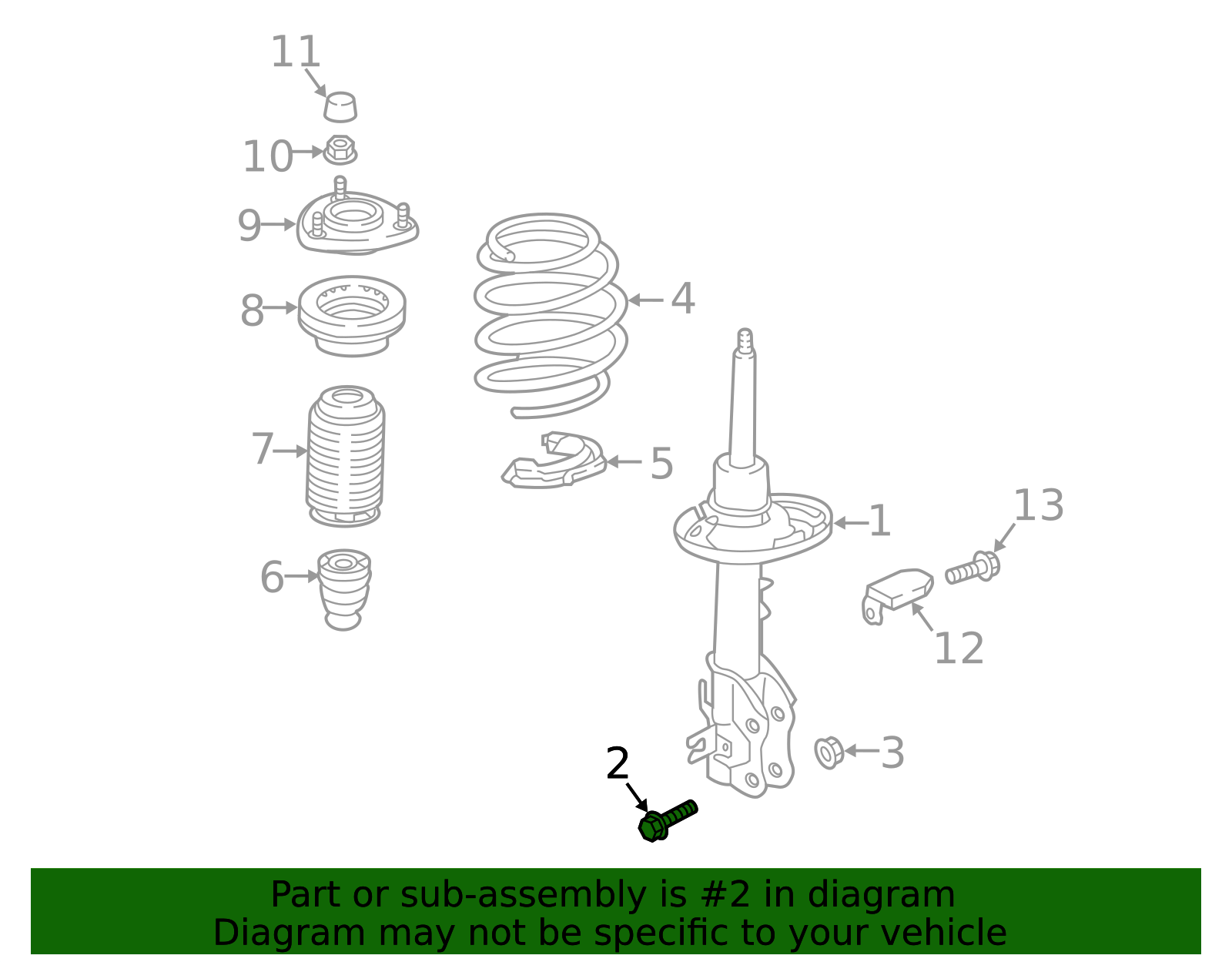 11
10
9
8
4
7
5
1
13
6
12
3
2

Part or sub-assembly is #2 in diagram
Diagram may not be specific to your vehicle