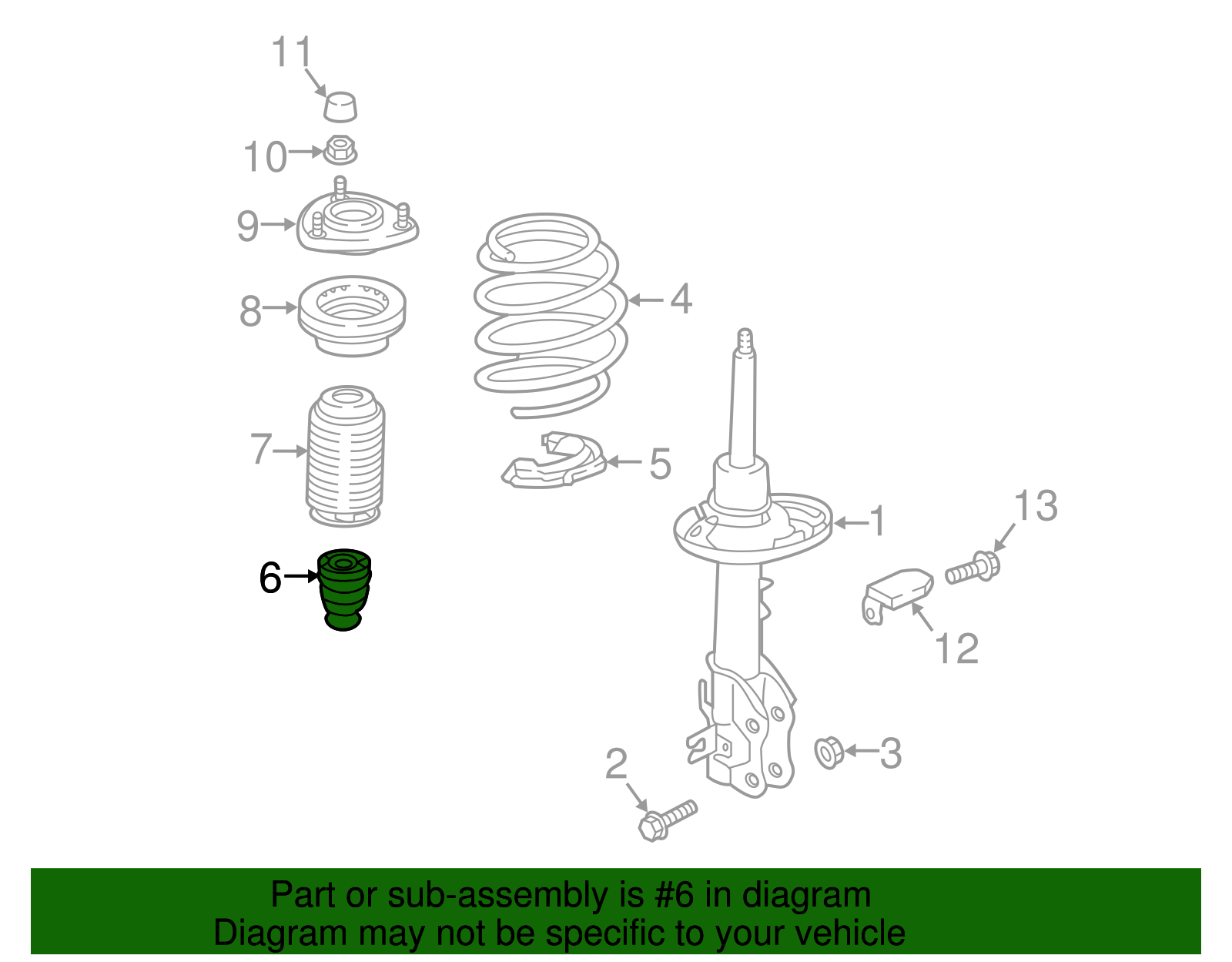 11
10
9
8
4
7
5
1
13
6
12
3
2

Part or sub-assembly is #6 in diagram
Diagram may not be specific to your vehicle