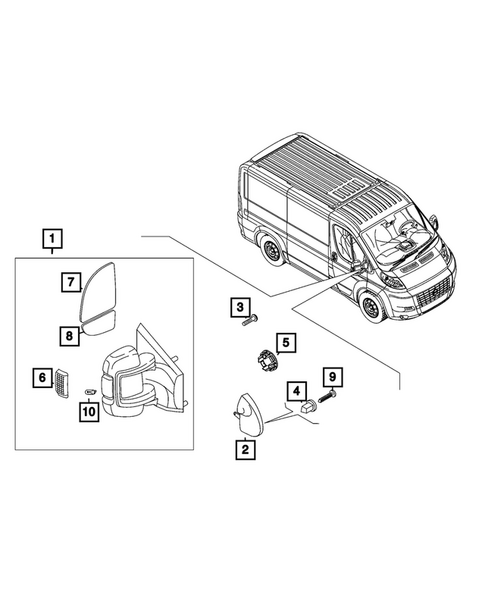 1
7
8
6
10
3
5
4
9
2