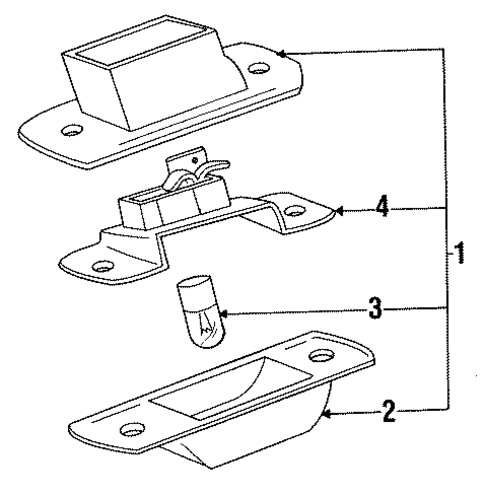 4
1
3
2