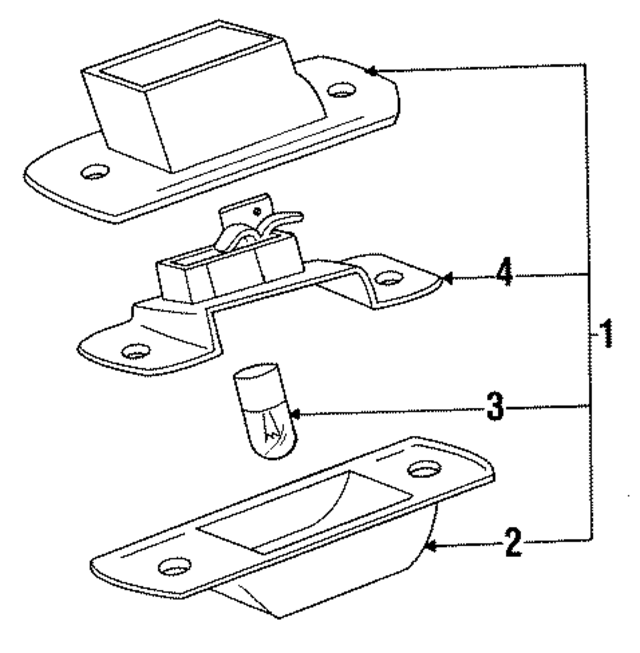 4
1
3
2