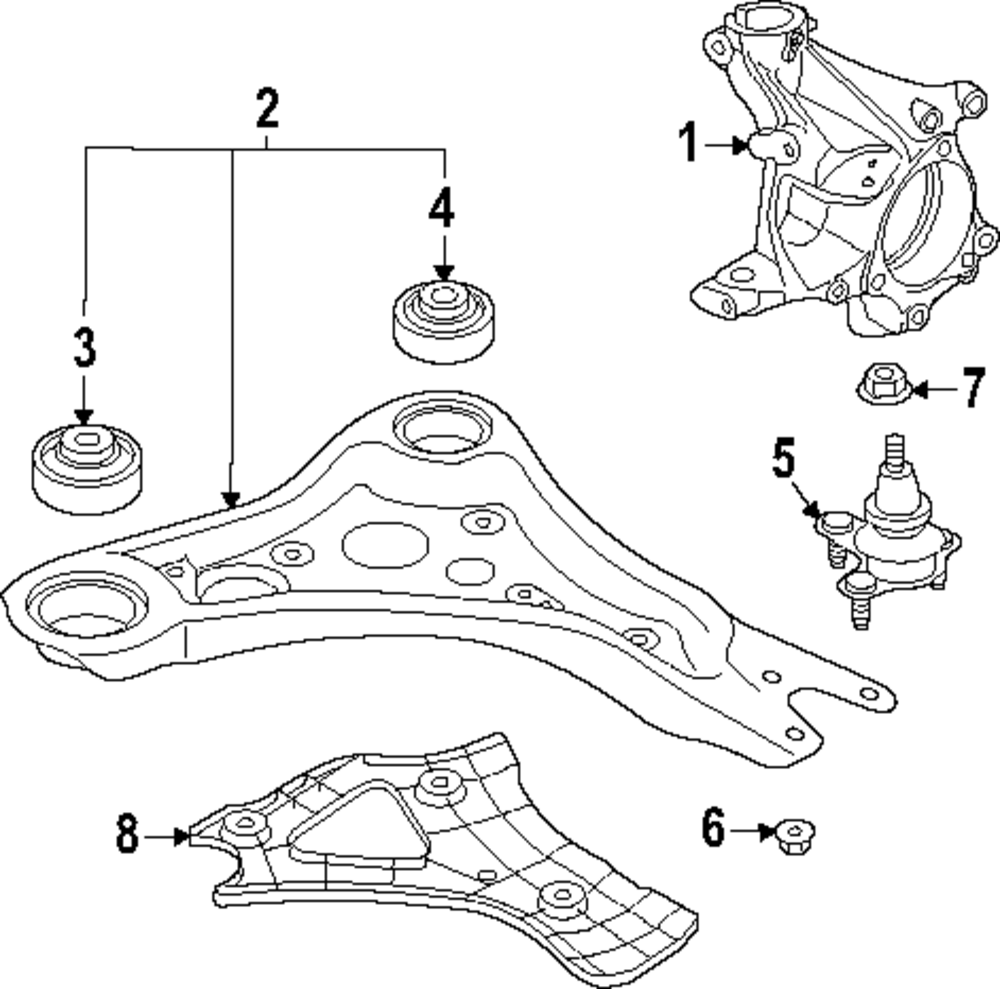 2
1
4
3
7
5
8
6