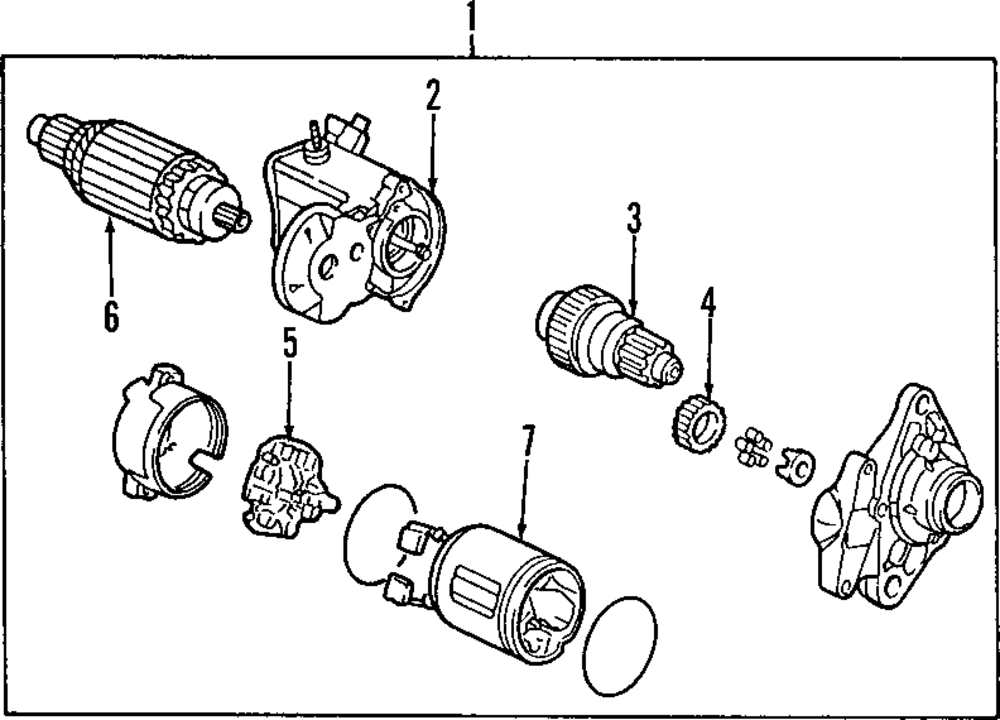 1
2
6
3
4
5
7