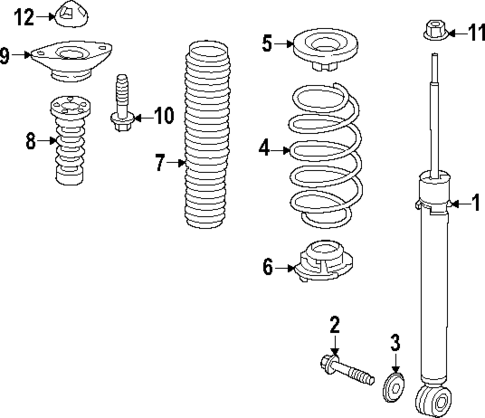 12
9
5
11
10
8
7
4
1
6
2
3