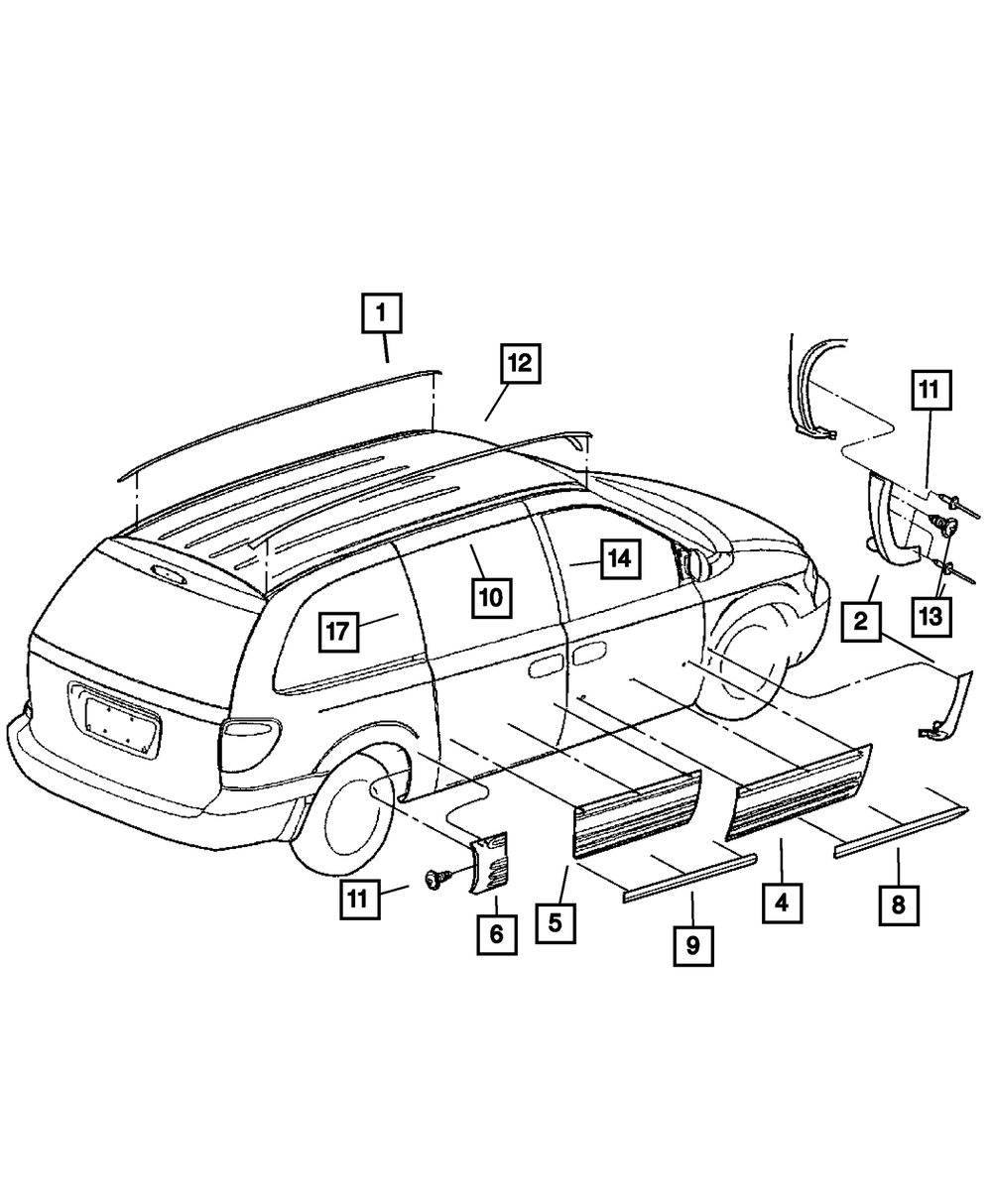 1
12
11
14
10
17
2
13
11
6
5
9
4
8