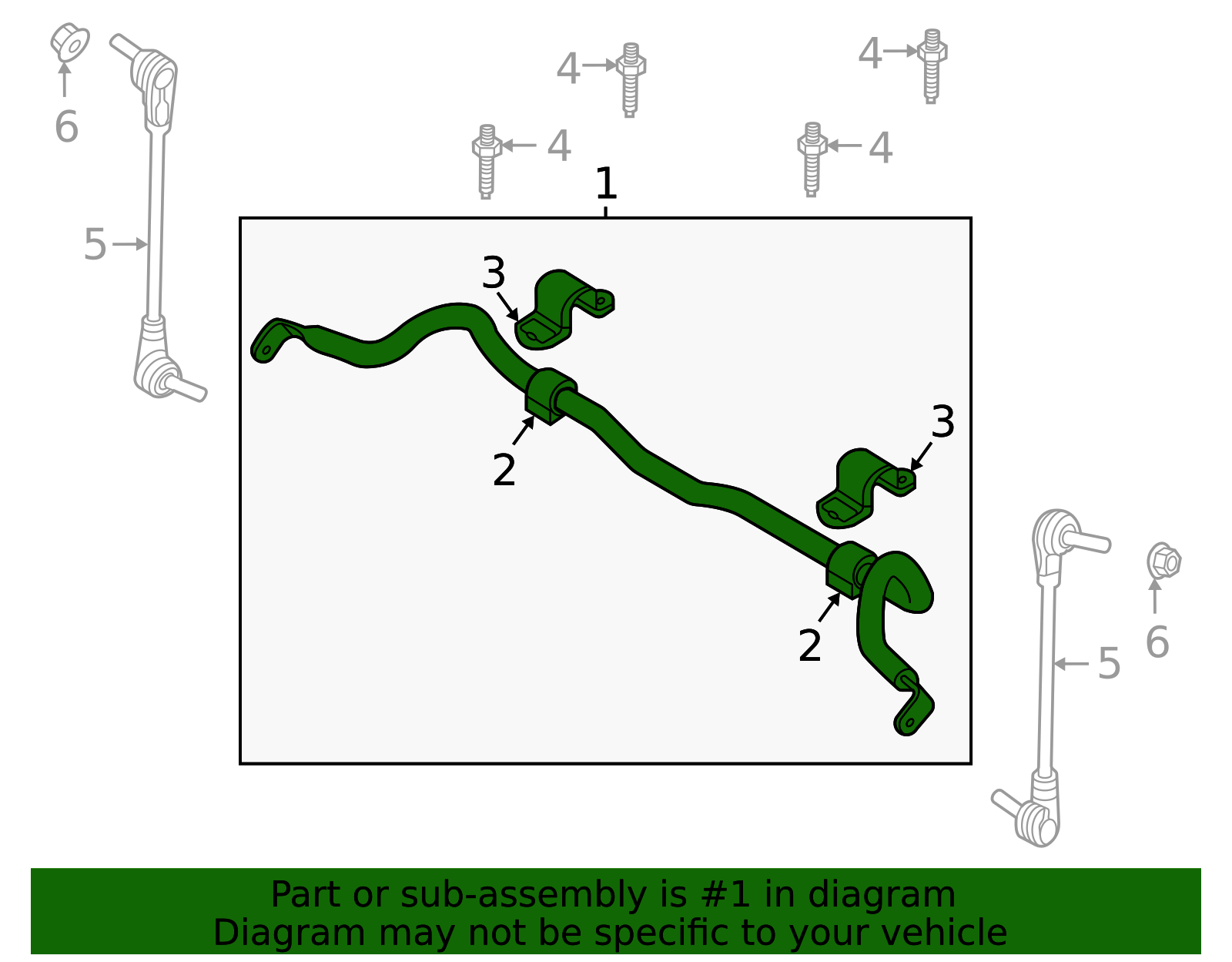 6
4
4
4
4
1
5
3
2
3
2
5
6

Part or sub-assembly is #1 in diagram
Diagram may not be specific to your vehicle