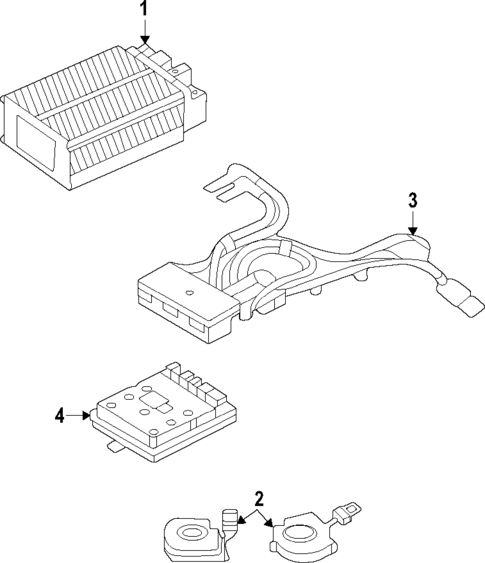 1

3

4

2