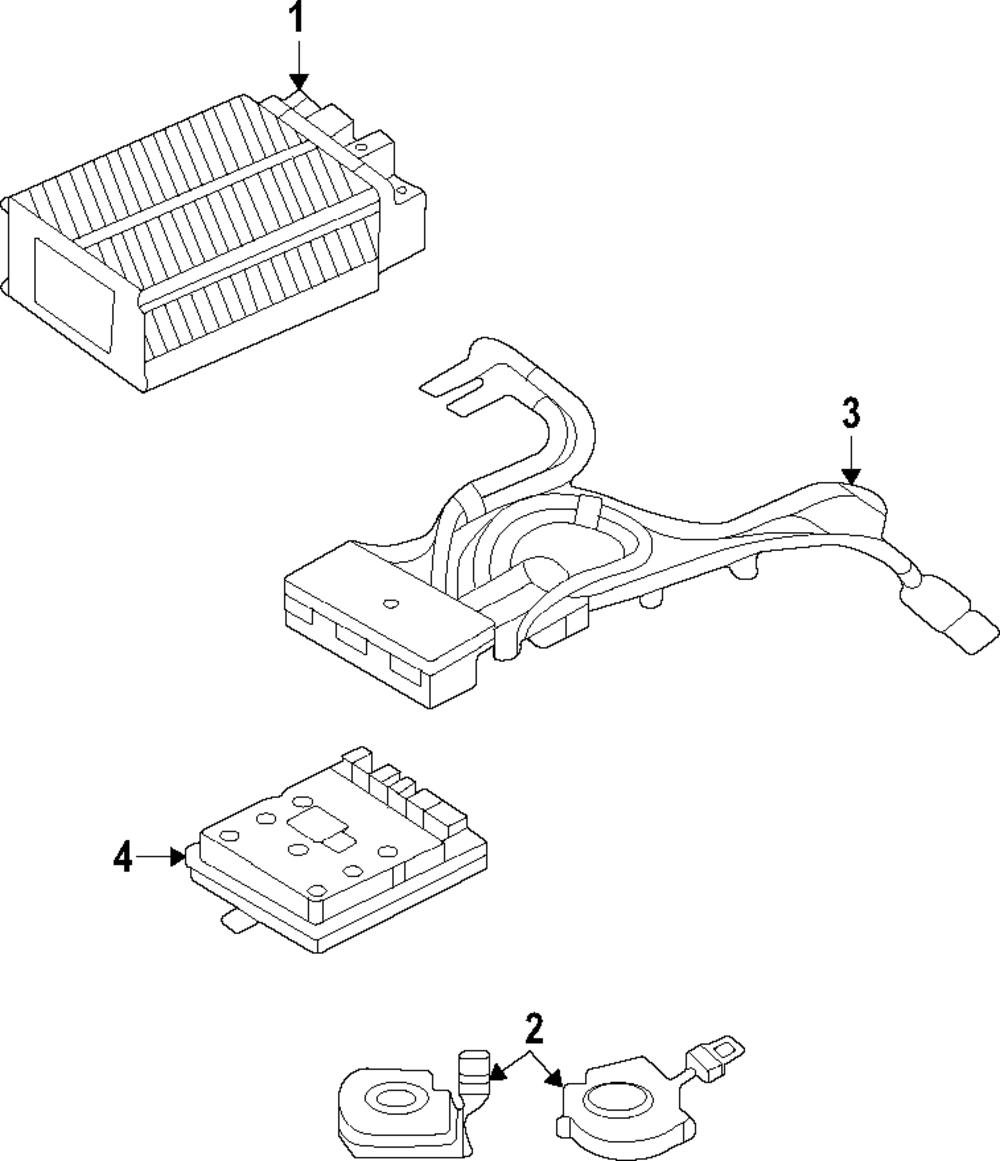 1

3

4

2