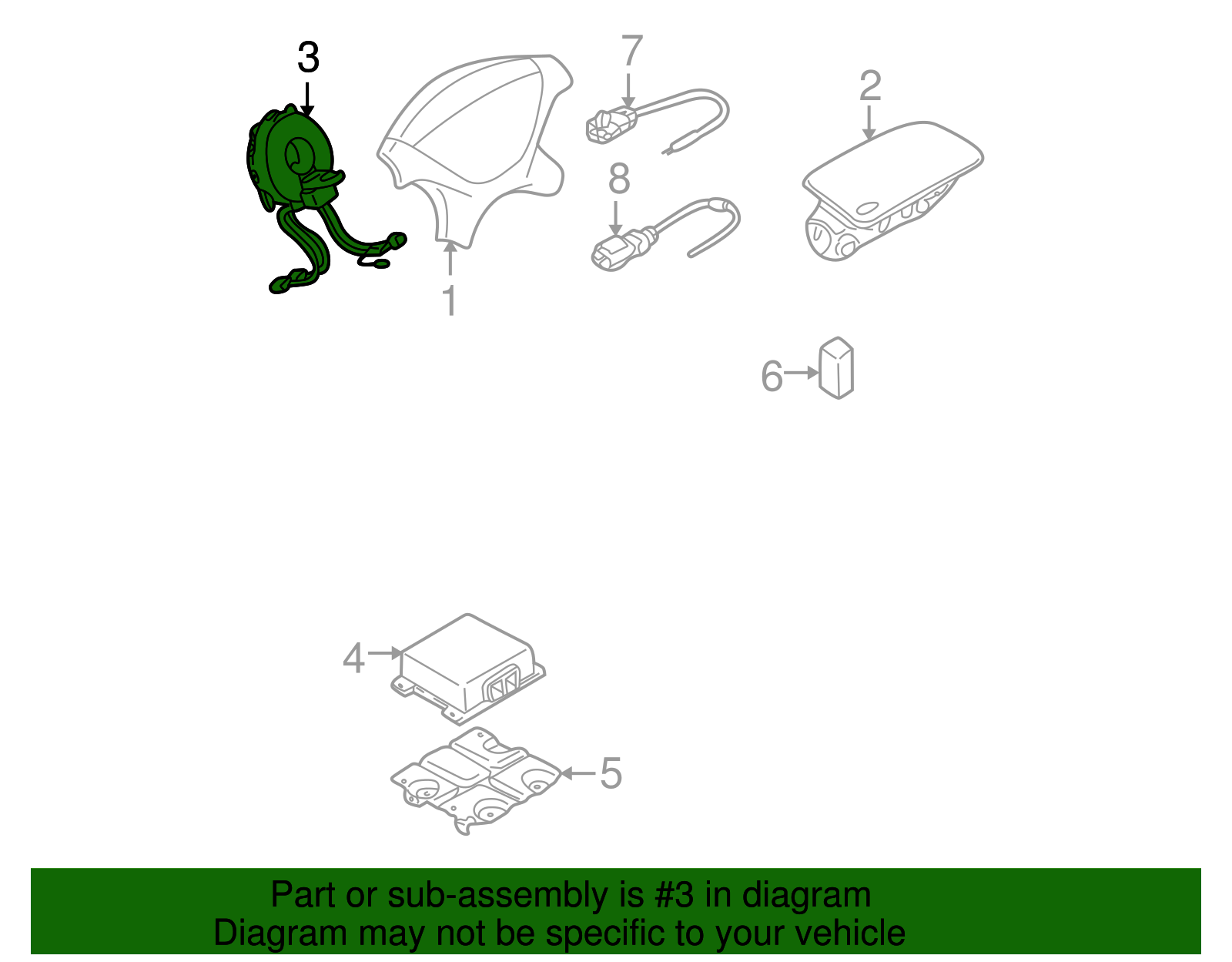 3
7
2
8
1
6
4
5
Part or sub-assembly is #3 in diagram
Diagram may not be specific to your vehicle