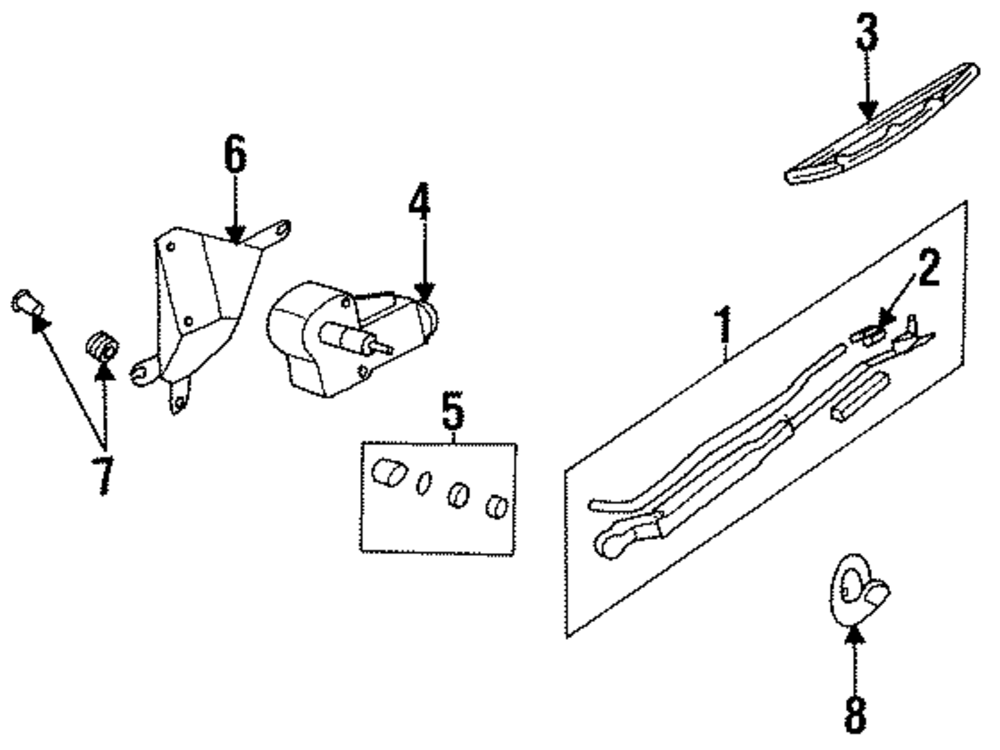 3
6
4
2
1
7
5
8