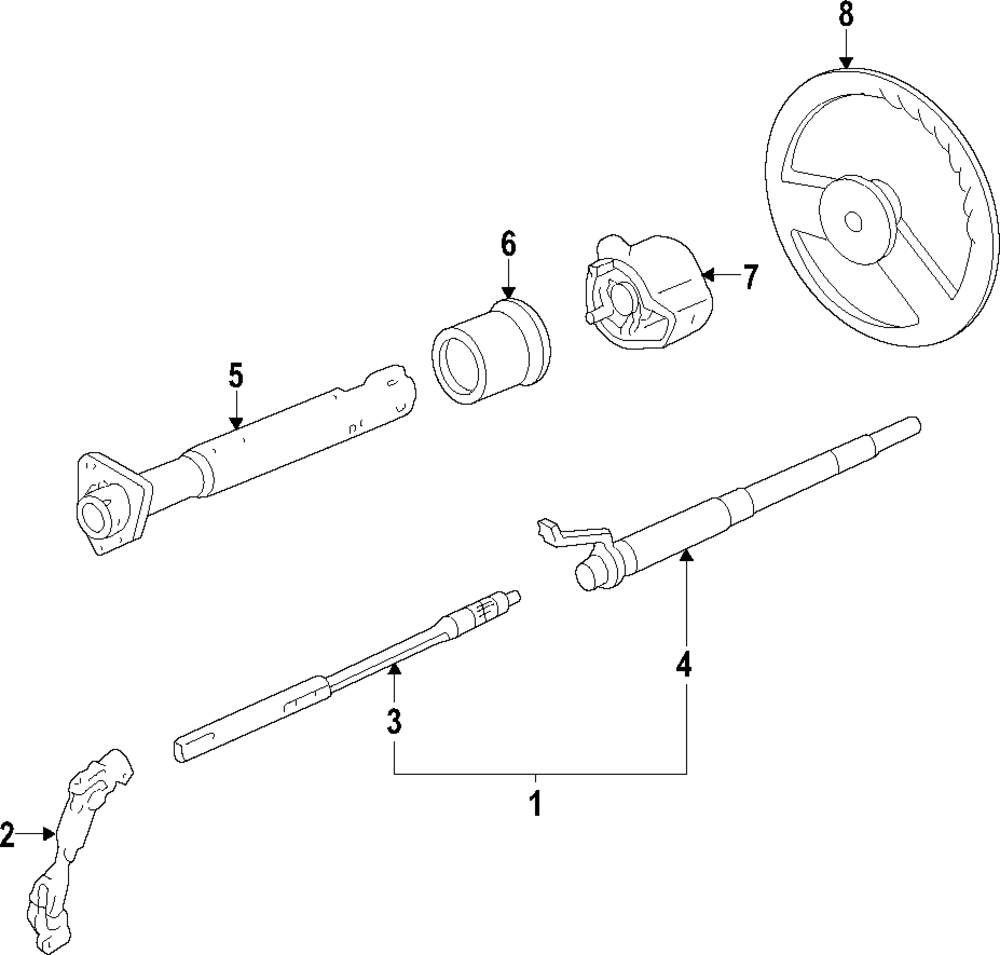 8
6
7
5
4
3
1
2