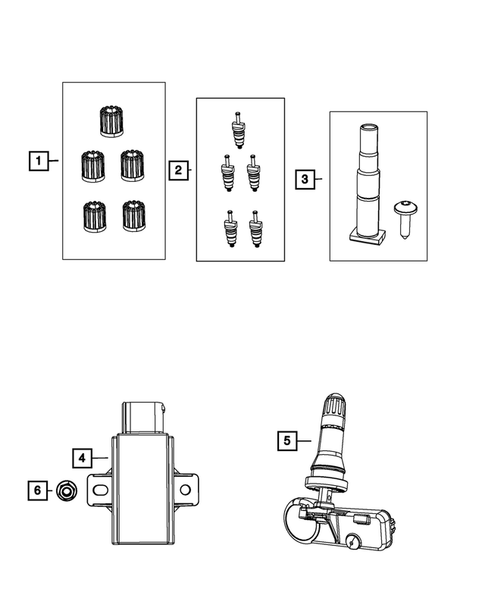 1
2
3
4
5
6